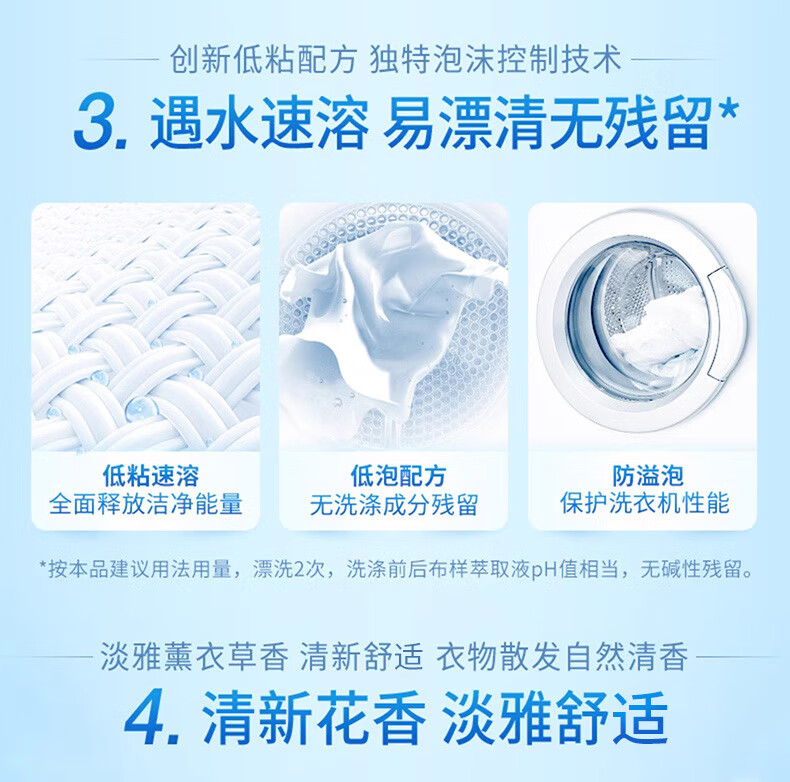 创新低粘配方 独特泡沫控制技术

3. 遇水速溶 易漂清无残留*

低粘速溶
全面释放洁净能量

低泡配方
无洗涤成分残留

防溢泡
保护洗衣机性能

*按本品建议用法用量，漂洗2次，洗涤前后布样萃取液pH值相当，无碱性残留。

淡雅薰衣草香 清新舒适 衣物散发自然清香

4. 清新花香 淡雅舒适