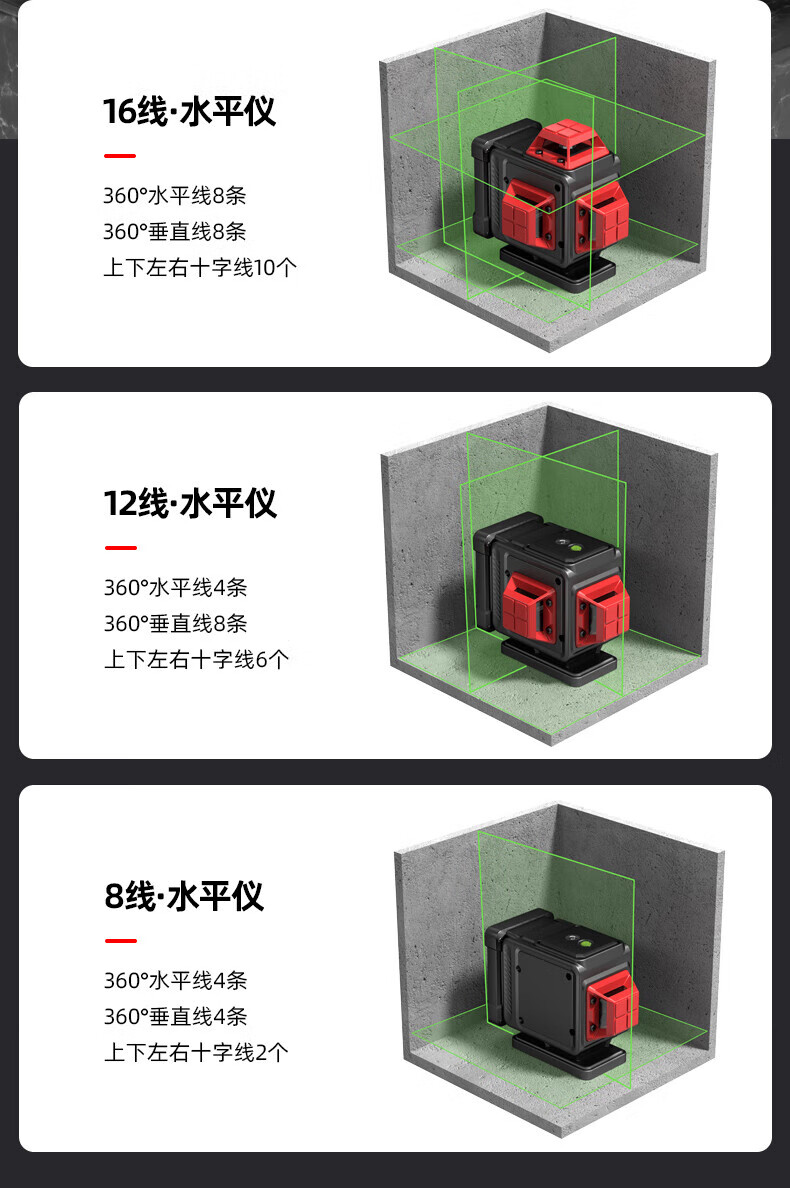 16线·水平仪

360°水平线8条
360°垂直线8条
上下左右十字线10个

12线·水平仪

360°水平线4条
360°垂直线8条
上下左右十字线6个

8线·水平仪

360°水平线4条
360°垂直线4条
上下左右十字线2个