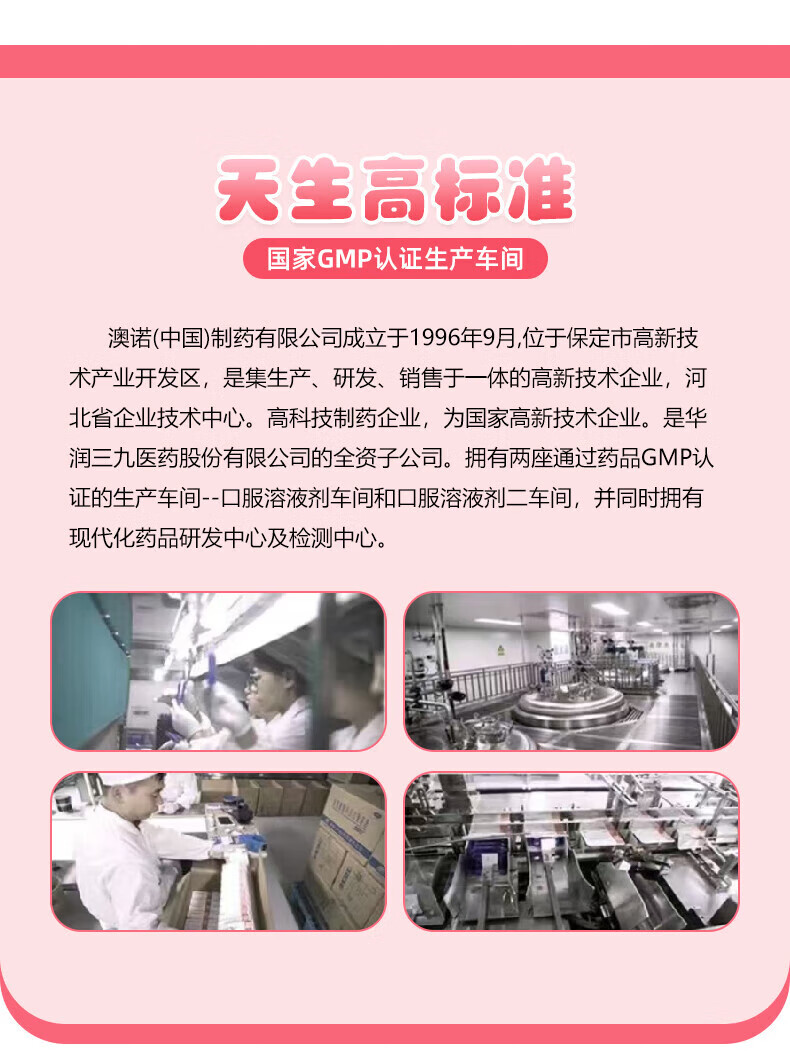 天生高标准

国家GMP认证生产车间

澳诺(中国)制药有限公司成立于1996年9月,位于保定市高新技术产业开发区，是集生产、研发、销售于一体的高新技术企业，河北省企业技术中心。高科技制药企业，为国家高新技术企业。是华润三九医药股份有限公司的全资子公司。拥有两座通过药品GMP认证的生产车间--口服溶液剂车间和口服溶液剂二车间，并同时拥有现代化药品研发中心及检测中心。