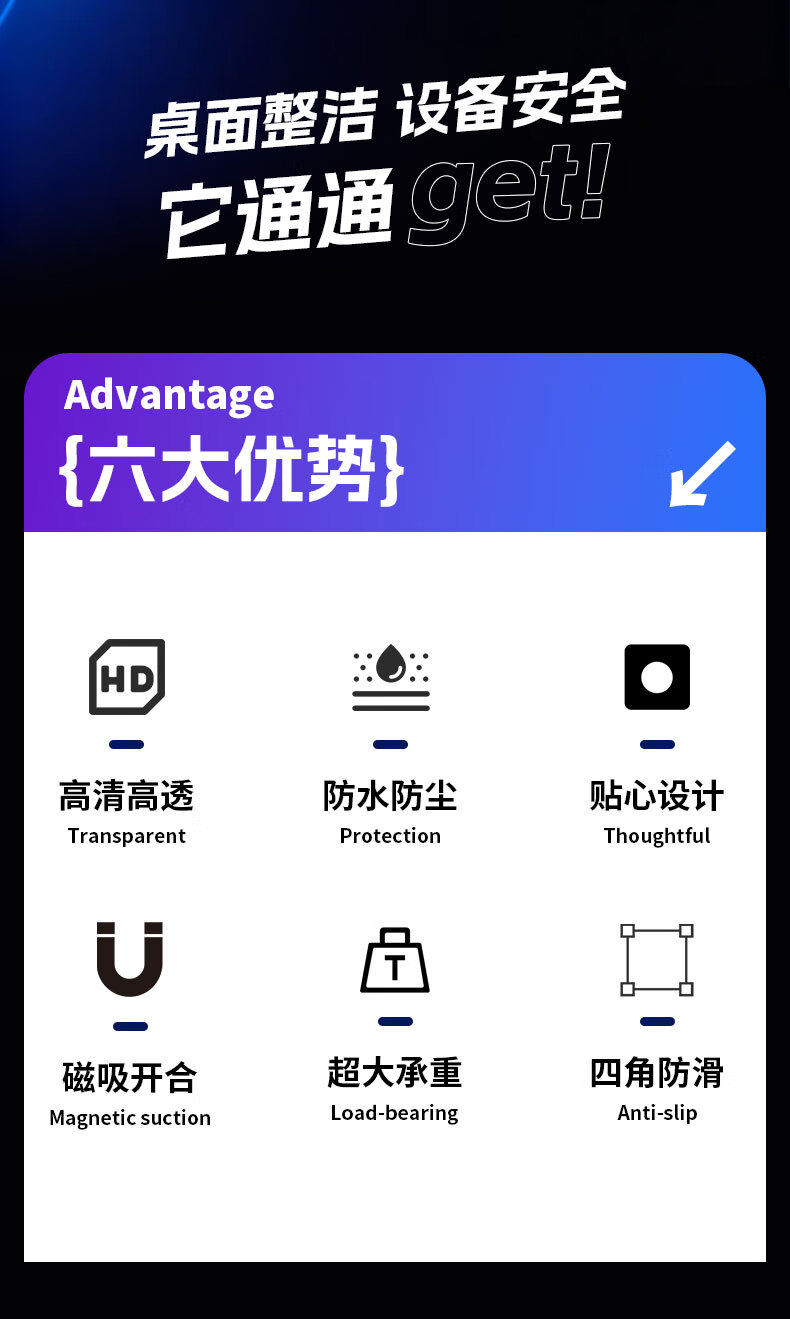 桌面整洁 设备安全
它通通get!

Advantage
{六大优势}

HD

高清高透
Transparent

防水防尘
Protection

贴心设计
Thoughtful

磁吸开合
Magnetic suction

T

超大承重
Load-bearing

四角防滑
Anti-slip