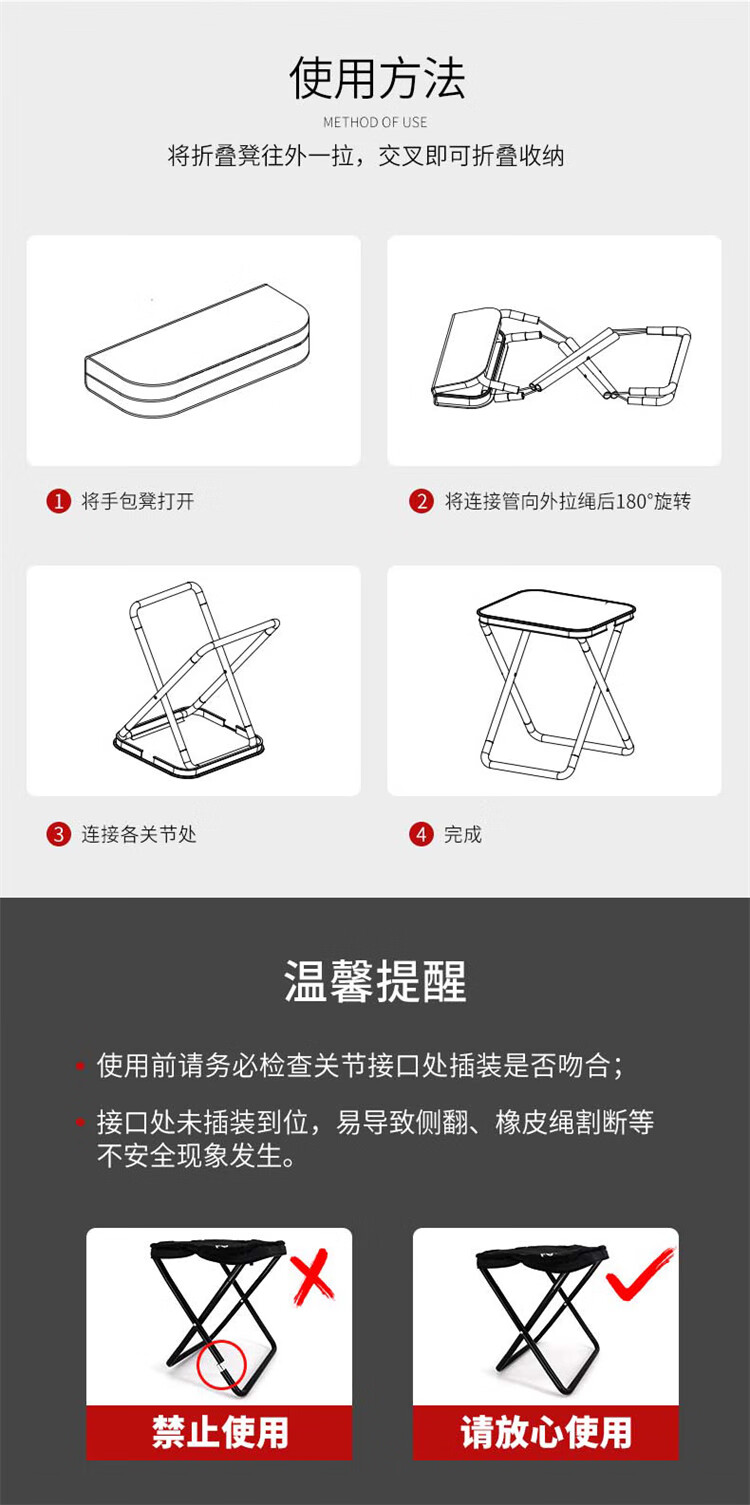 使用方法

METHOD OF USE

将折叠凳往外一拉，交叉即可折叠收纳

1 将手包凳打开

2 将连接管向外拉绳后180°旋转

3 连接各关节处

4 完成

温馨提醒

• 使用前请务必检查关节接口处插装是否吻合；

• 接口处未插装到位，易导致侧翻、橡皮绳割断等不安全现象发生。

禁止使用

请放心使用