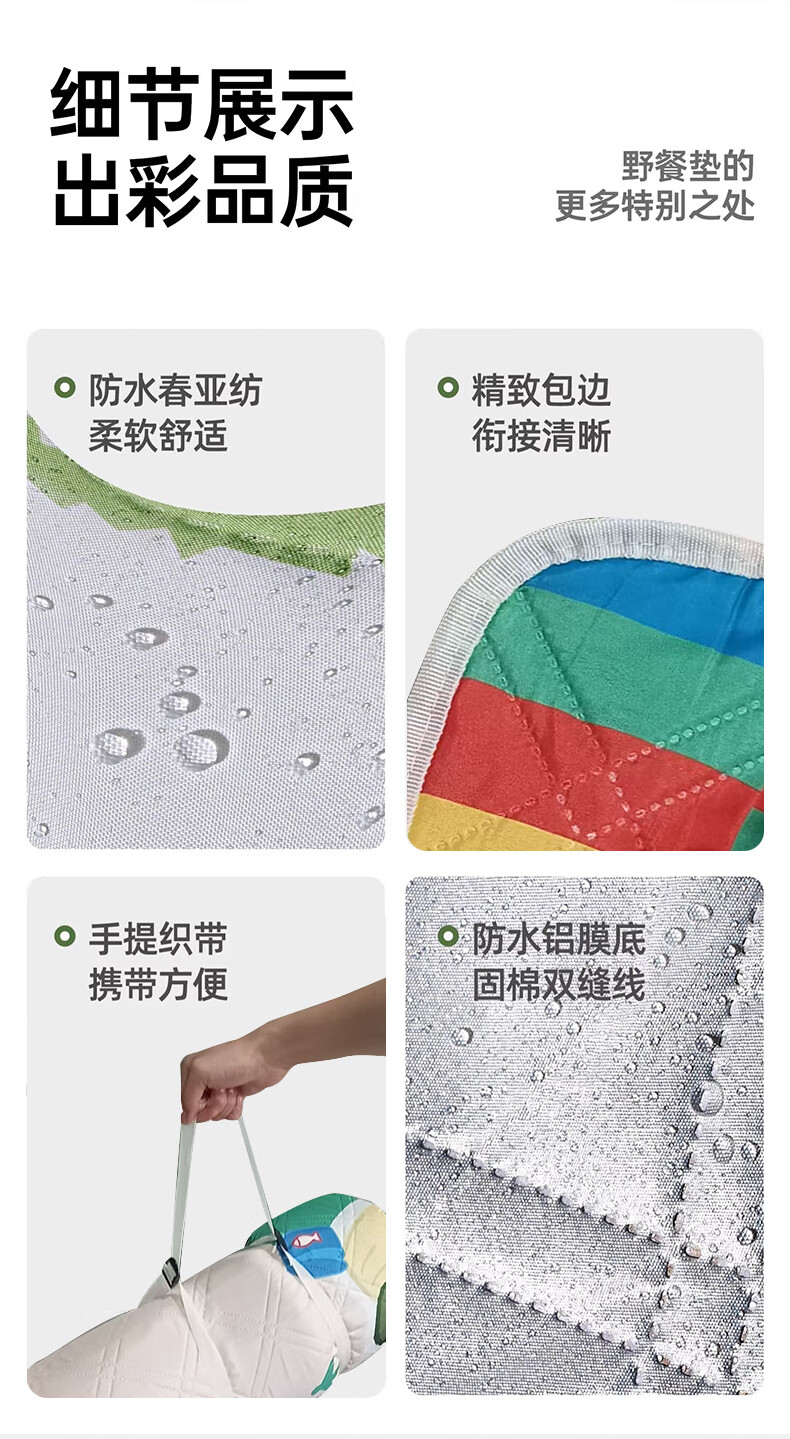 细节展示
出彩品质

野餐垫的
更多特别之处

防水春亚纺
柔软舒适

精致包边
衔接清晰

手提织带
携带方便

防水铝膜底
固棉双缝线