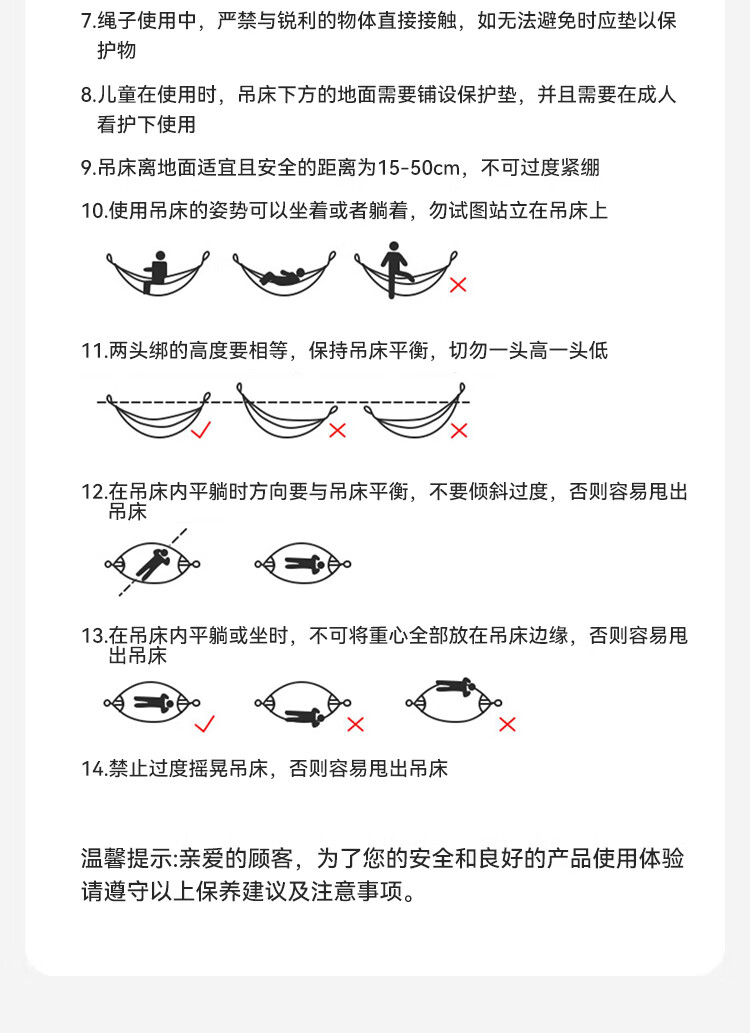 7.绳子使用中，严禁与锐利的物体直接接触，如无法避免时应垫以保护物

8.儿童在使用时，吊床下方的地面需要铺设保护垫，并且需要在成人看护下使用

9.吊床离地面适宜且安全的距离为15-50cm，不可过度紧绷

10.使用吊床的姿势可以坐着或者躺着，勿试图站立在吊床上

11.两头绑的高度要相等，保持吊床平衡，切勿一头高一头低

12.在吊床内平躺时方向要与吊床平衡，不要倾斜过度，否则容易甩出吊床

13.在吊床内平躺或坐时，不可将重心全部放在吊床边缘，否则容易甩出吊床

14.禁止过度摇晃吊床，否则容易甩出吊床

温馨提示:亲爱的顾客，为了您的安全和良好的产品使用体验请遵守以上保养建议及注意事项。