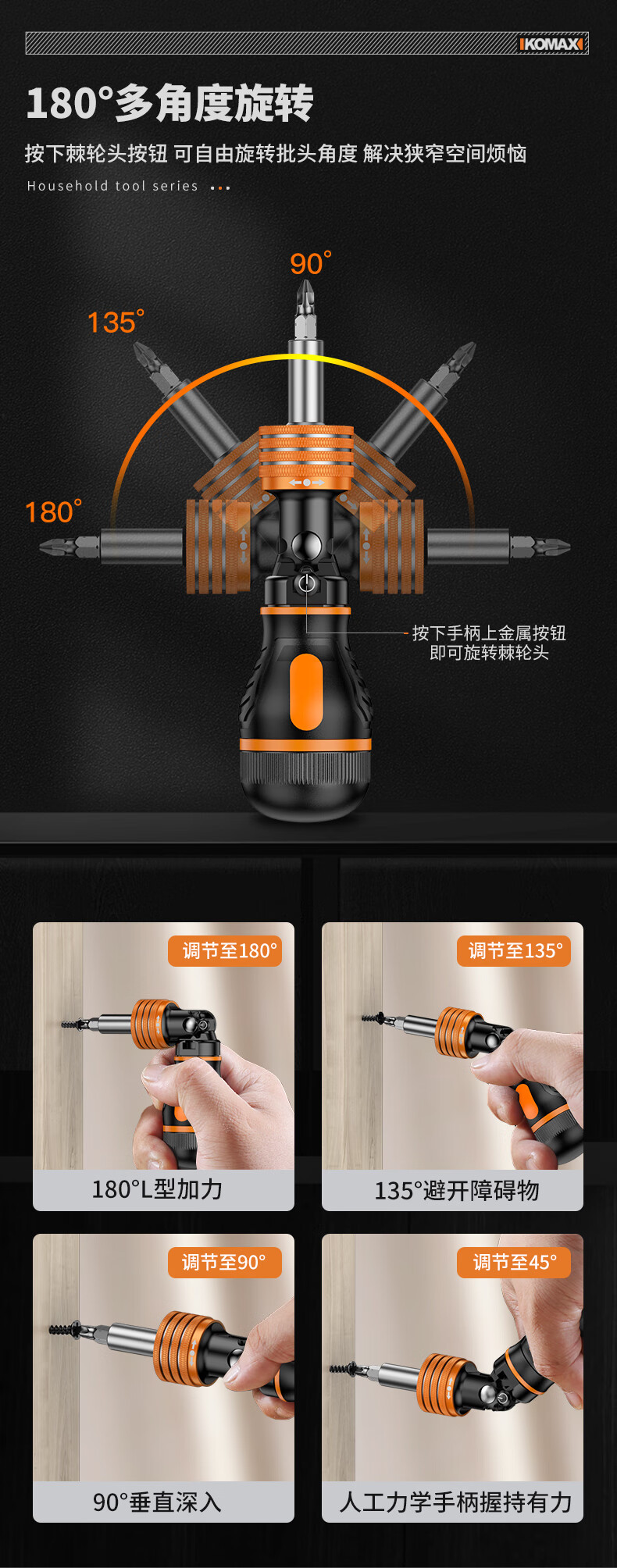 KOMAX

180°多角度旋转

按下棘轮头按钮 可自由旋转批头角度 解决狭窄空间烦恼

Household tool series

90°

135°

180°

按下手柄上金属按钮
即可旋转棘轮头

调节至180°

180°L型加力

调节至135°

135°避开障碍物

调节至90°

90°垂直深入

调节至45°

人工力学手柄握持有力