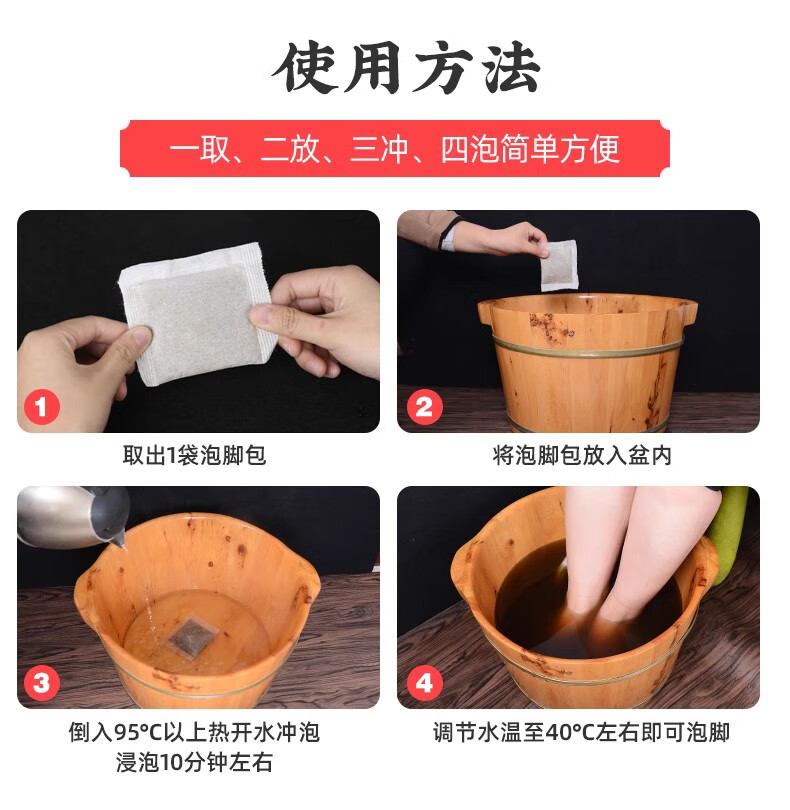 使用方法

一取、二放、三冲、四泡简单方便

1

取出1袋泡脚包

2

将泡脚包放入盆内

3

倒入95°C以上热开水冲泡
浸泡10分钟左右

4

调节水温至40°C左右即可泡脚