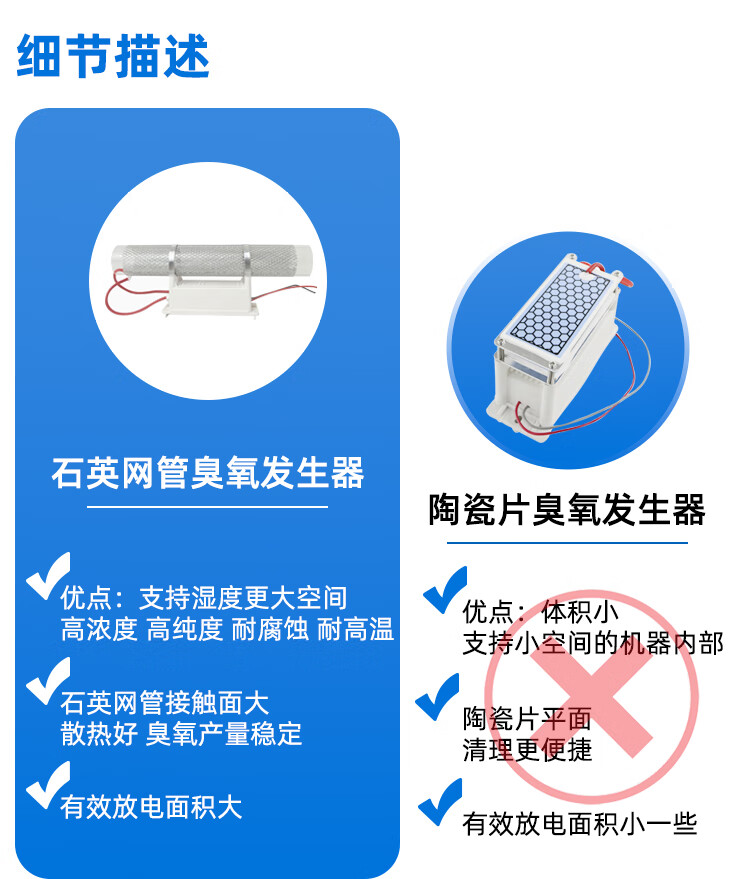 细节描述

石英网管臭氧发生器

优点：支持湿度更大空间
高浓度 高纯度 耐腐蚀 耐高温

石英网管接触面大
散热好 臭氧产量稳定

有效放电面积大

陶瓷片臭氧发生器

优点：体积小
支持小空间的机器内部

陶瓷片平面
清理更便捷

有效放电面积小一些