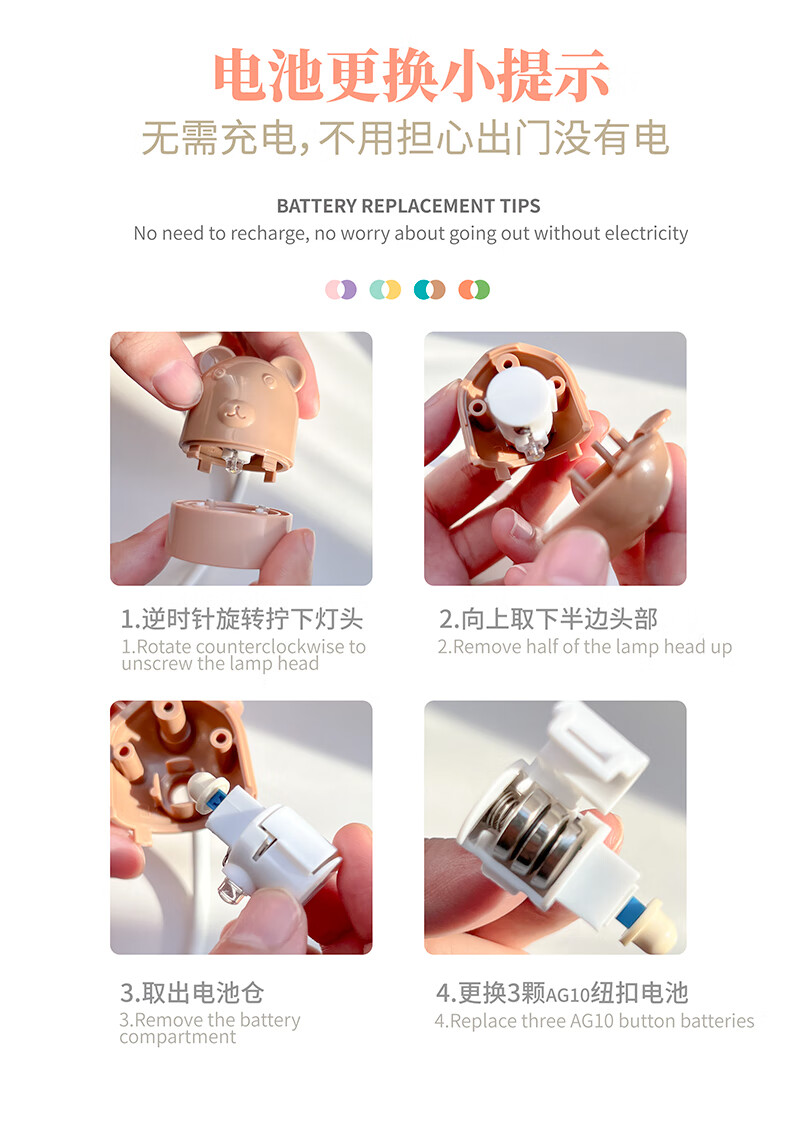 电池更换小提示

无需充电，不用担心出门没有电

BATTERY REPLACEMENT TIPS

No need to recharge, no worry about going out without electricity

1.逆时针旋转拧下灯头

1.Rotate counterclockwise to unscrew the lamp head

2.向上取下半边头部

2.Remove half of the lamp head up

3.取出电池仓

3.Remove the battery compartment

4.更换3颗AG10纽扣电池

4.Replace three AG10 button batteries