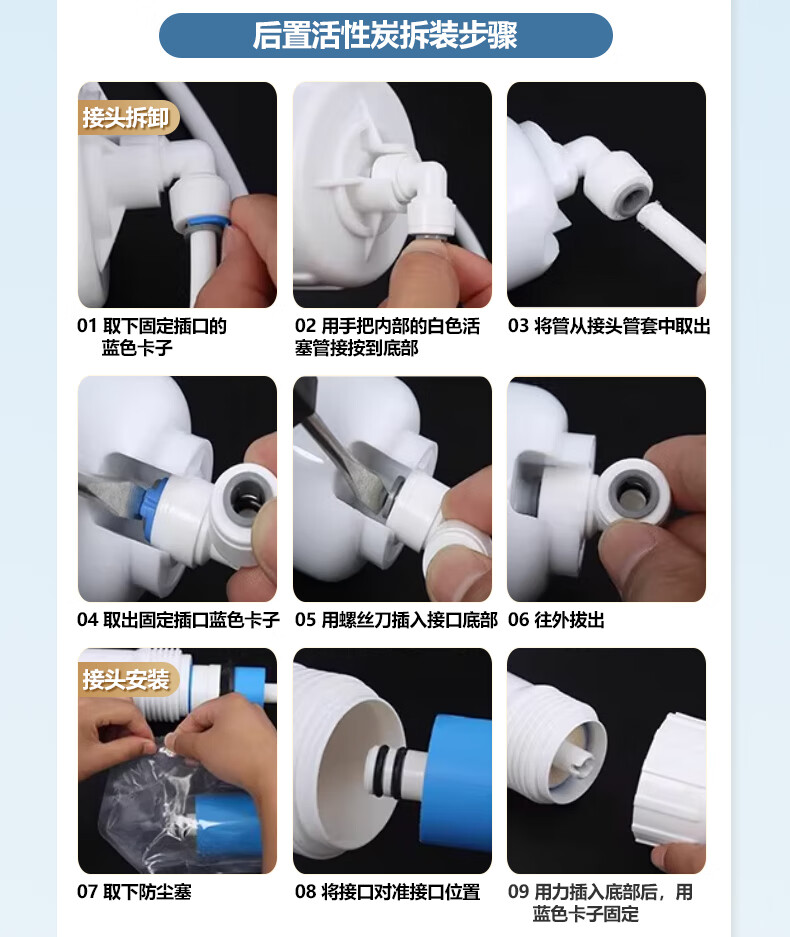 后置活性炭拆装步骤

接头拆卸

01 取下固定插口的蓝色卡子

02 用手把内部的白色活塞管接按到底部

03 将管从接头管套中取出

04 取出固定插口蓝色卡子

05 用螺丝刀插入接口底部

06 往外拔出

接头安装

07 取下防尘塞

08 将接口对准接口位置

09 用力插入底部后，用蓝色卡子固定