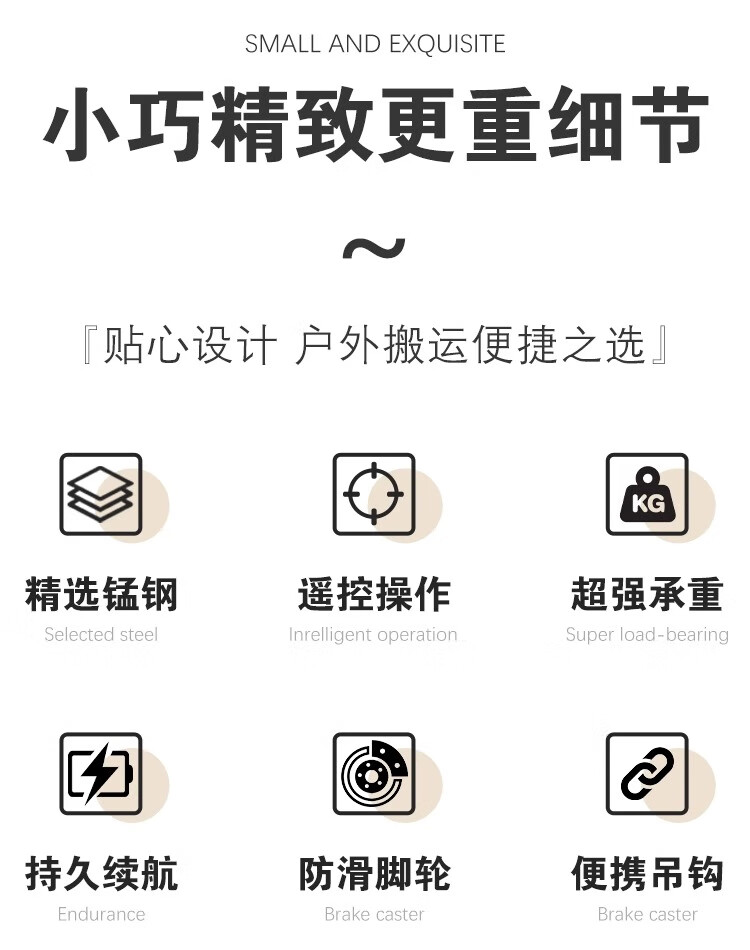 SMALL AND EXQUISITE

小巧精致更重细节

~

『贴心设计 户外搬运便捷之选』

KG

精选锰钢
Selected steel

遥控操作
Inrelligent operation

超强承重
Super load-bearing

持久续航
Endurance

防滑脚轮
Brake caster

便携吊钩
Brake caster