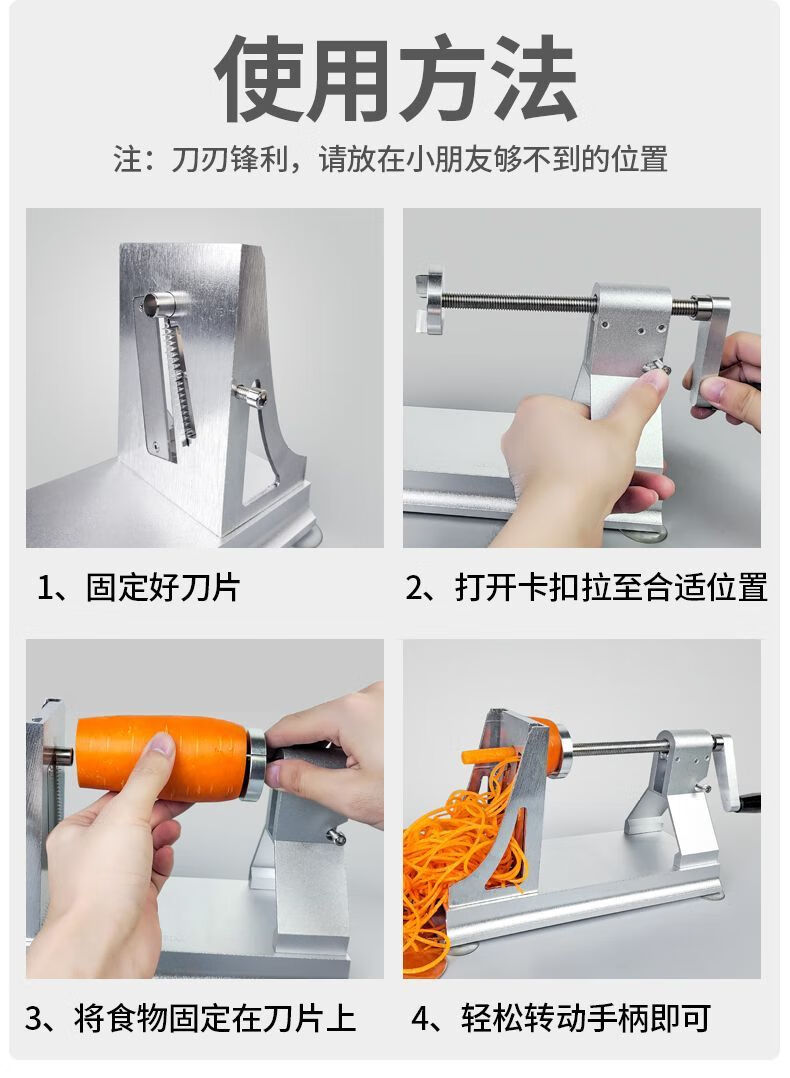 使用方法

注：刀刃锋利，请放在小朋友够不到的位置

1、固定好刀片

2、打开卡扣拉至合适位置

3、将食物固定在刀片上

4、轻松转动手柄即可