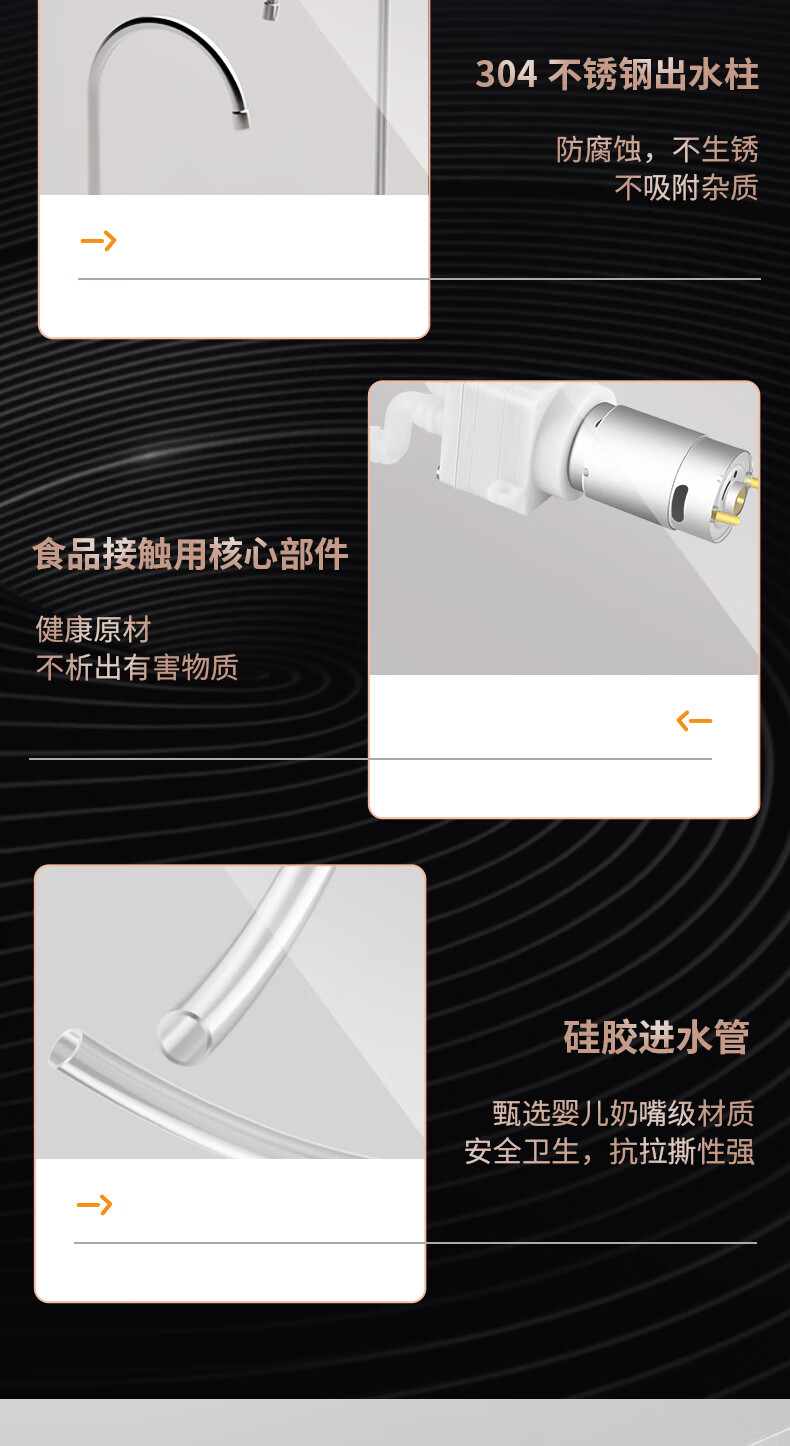 304 不锈钢出水柱

防腐蚀，不生锈
不吸附杂质

食品接触用核心部件

健康原材
不析出有害物质

硅胶进水管

甄选婴儿奶嘴级材质
安全卫生，抗拉撕性强