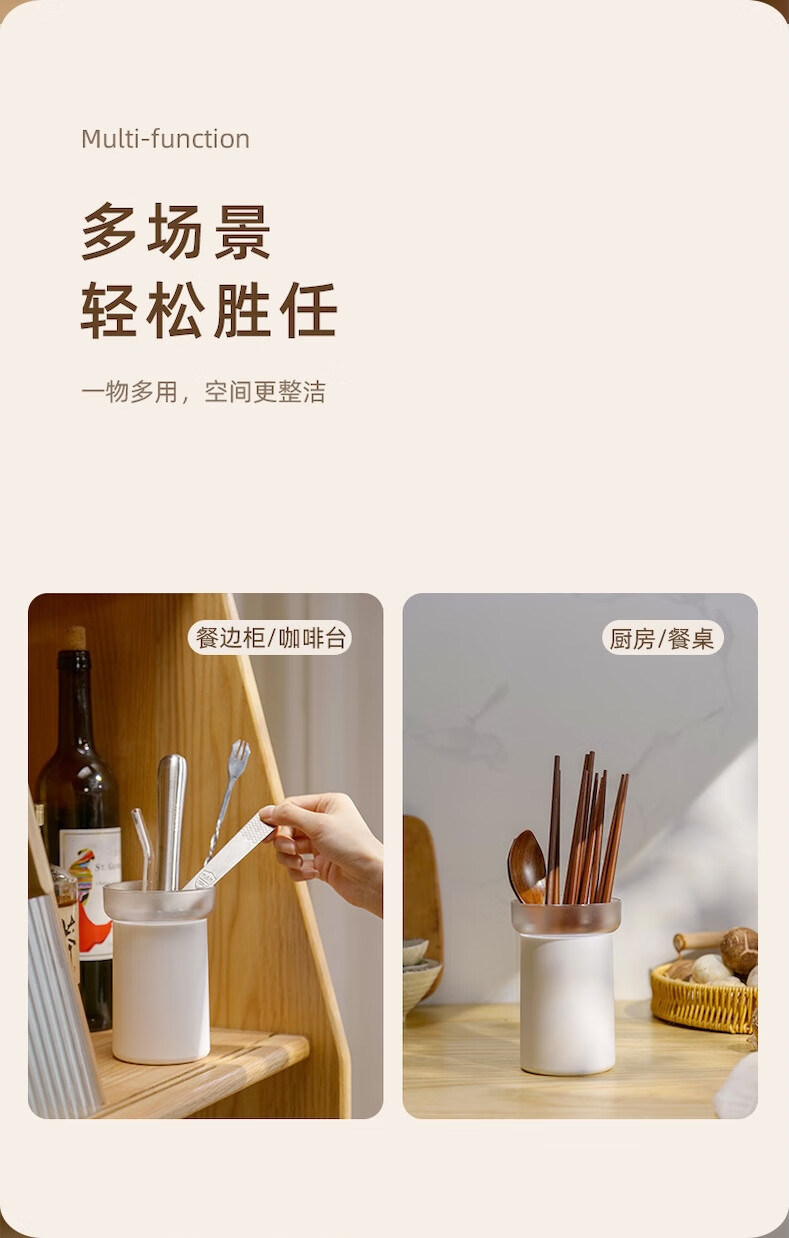 Multi-function

多场景
轻松胜任

一物多用，空间更整洁

餐边柜/咖啡台

厨房/餐桌