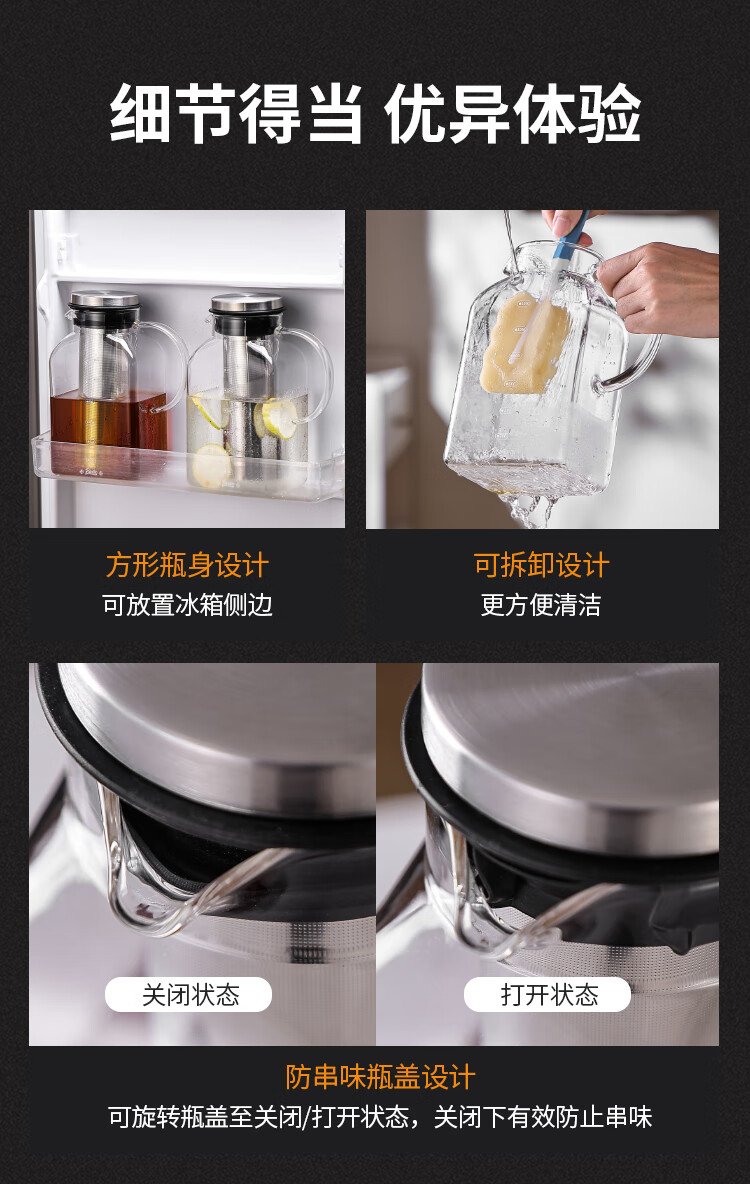 细节得当 优异体验

方形瓶身设计
可放置冰箱侧边

可拆卸设计
更方便清洁

关闭状态

打开状态

防串味瓶盖设计
可旋转瓶盖至关闭/打开状态，关闭下有效防止串味