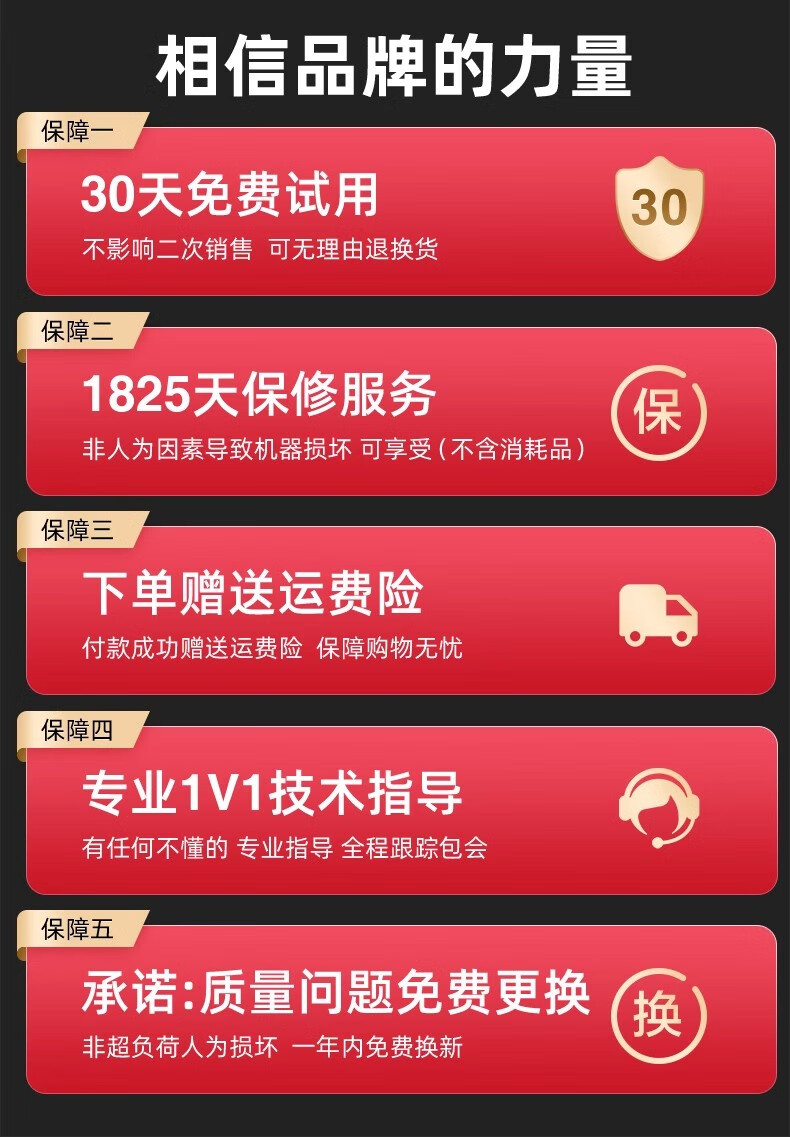 相信品牌的力量

保障一

30天免费试用

不影响二次销售 可无理由退换货

30

保障二

1825天保修服务

非人为因素导致机器损坏 可享受（不含消耗品）

保

保障三

下单赠送运费险

付款成功赠送运费险 保障购物无忧

保障四

专业1V1技术指导

有任何不懂的 专业指导 全程跟踪包会

保障五

承诺:质量问题免费更换

非超负荷人为损坏 一年内免费换新

换