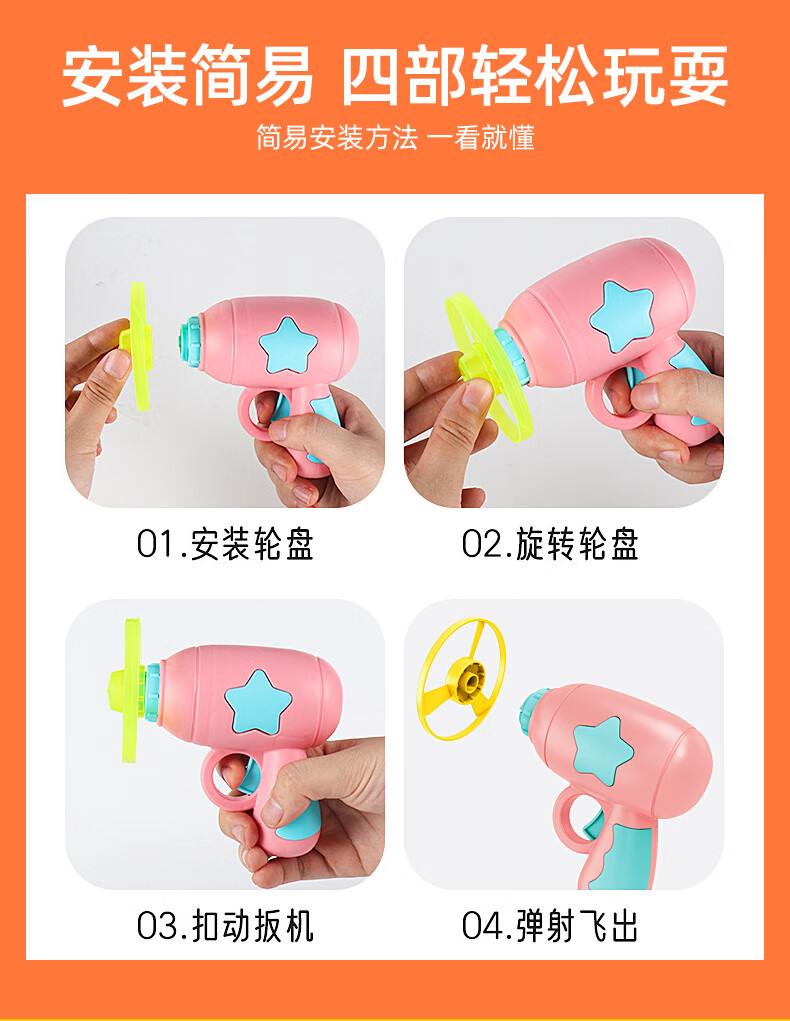 安装简易 四部轻松玩耍

简易安装方法 一看就懂

01.安装轮盘

02.旋转轮盘

03.扣动扳机

04.弹射飞出