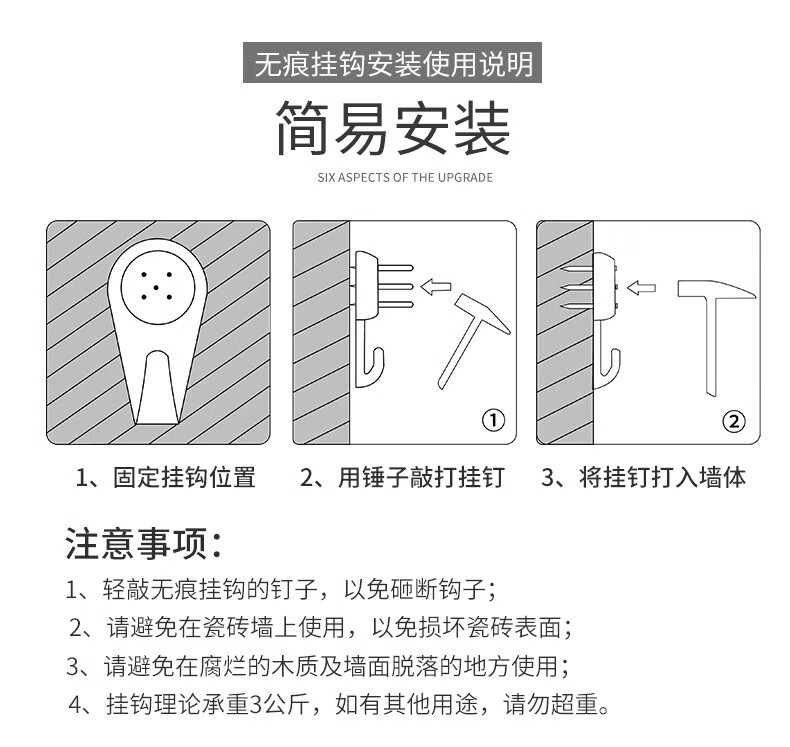 无痕挂钩安装使用说明

简易安装

SIX ASPECTS OF THE UPGRADE

①

②

1、固定挂钩位置

2、用锤子敲打挂钉

3、将挂钉打入墙体

注意事项：

1、轻敲无痕挂钩的钉子，以免砸断钩子；

2、请避免在瓷砖墙上使用，以免损坏瓷砖表面；

3、请避免在腐烂的木质及墙面脱落的地方使用；

4、挂钩理论承重3公斤，如有其他用途，请勿超重。