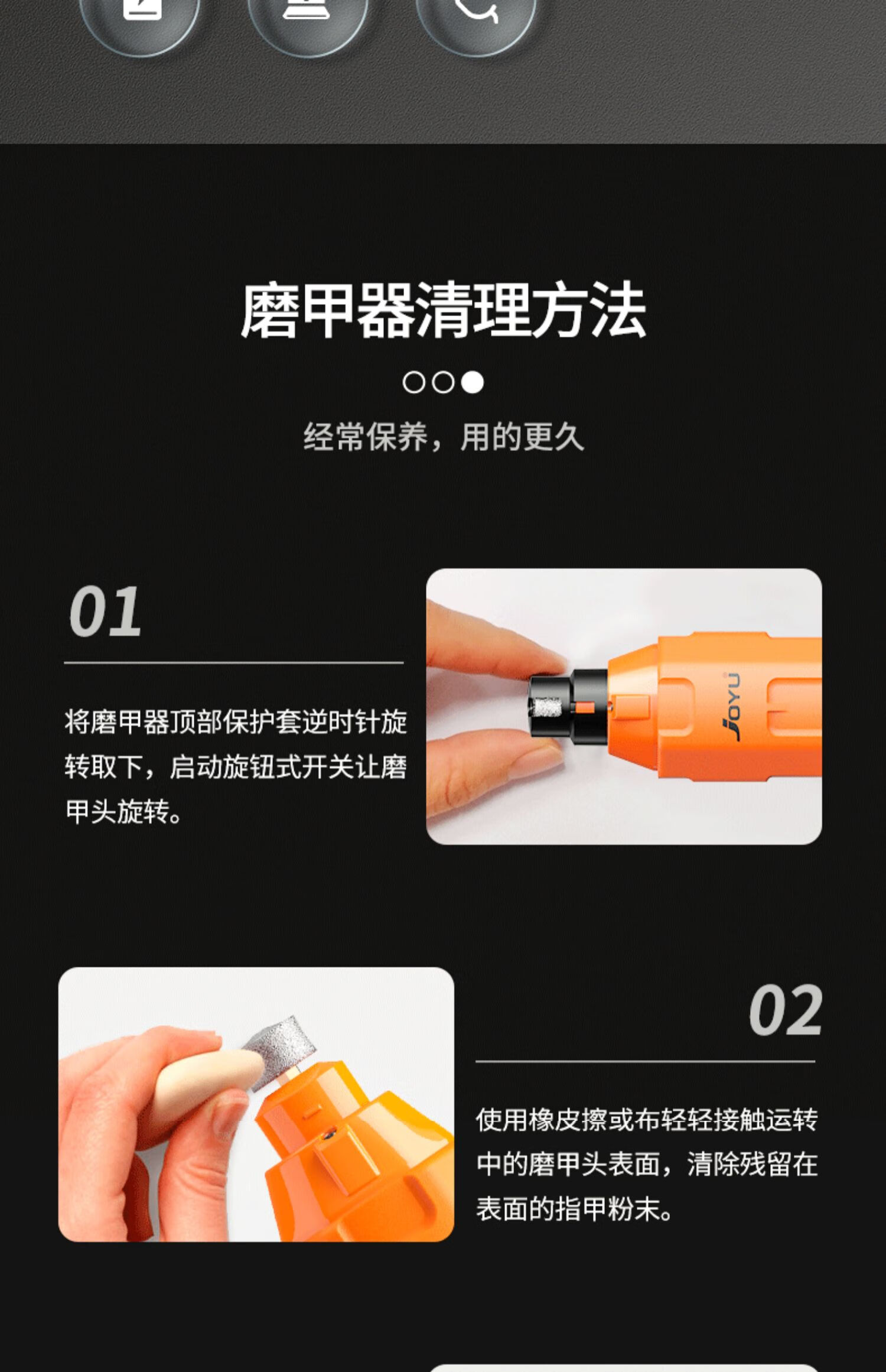 磨甲器清理方法

经常保养，用的更久

01

将磨甲器顶部保护套逆时针旋转取下，启动旋钮式开关让磨甲头旋转。

JOYU

02

使用橡皮擦或布轻轻接触运转中的磨甲头表面，清除残留在表面的指甲粉末。