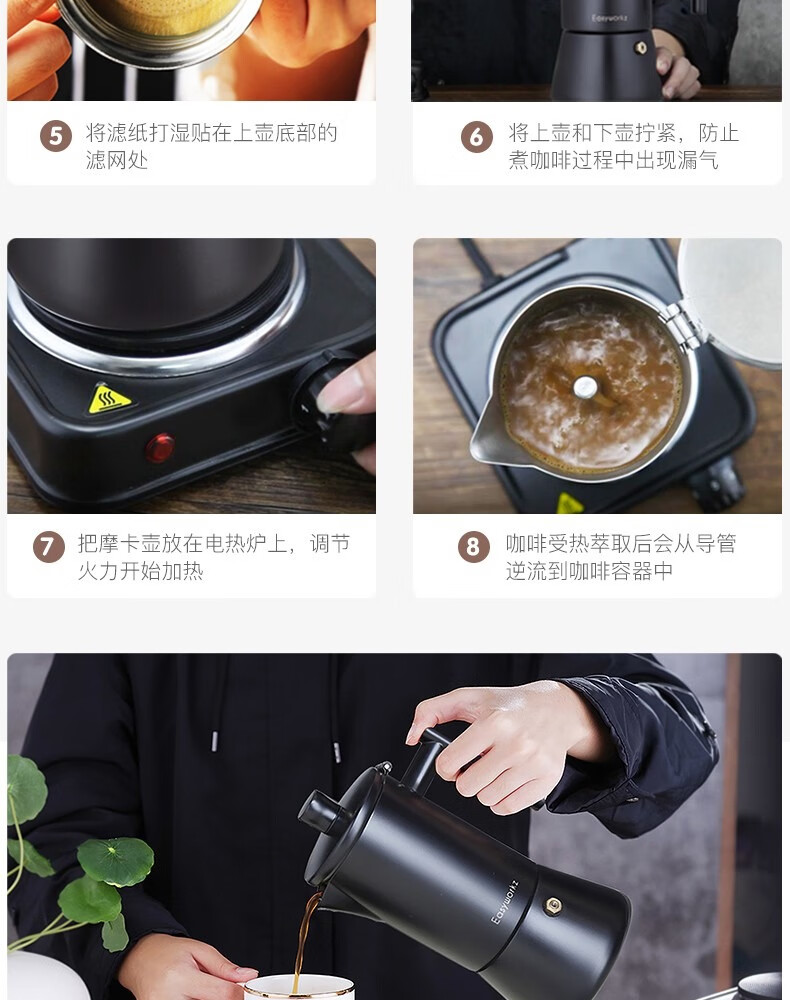 Easyworkz

5 将滤纸打湿贴在上壶底部的滤网处

6 将上壶和下壶拧紧，防止煮咖啡过程中出现漏气

7 把摩卡壶放在电热炉上，调节火力开始加热

8 咖啡受热萃取后会从导管逆流到咖啡容器中

Easyworkz