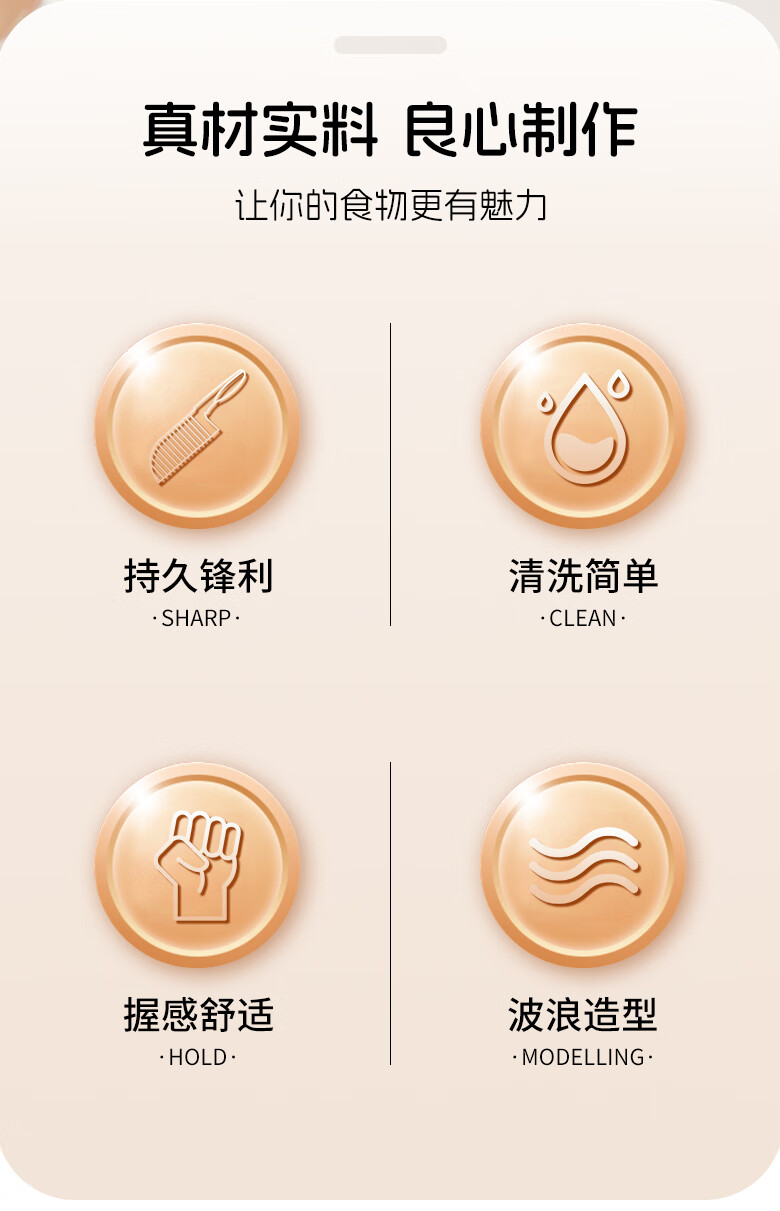 真材实料 良心制作

让你的食物更有魅力

持久锋利
·SHARP·

清洗简单
·CLEAN·

握感舒适
·HOLD·

波浪造型
·MODELLING·