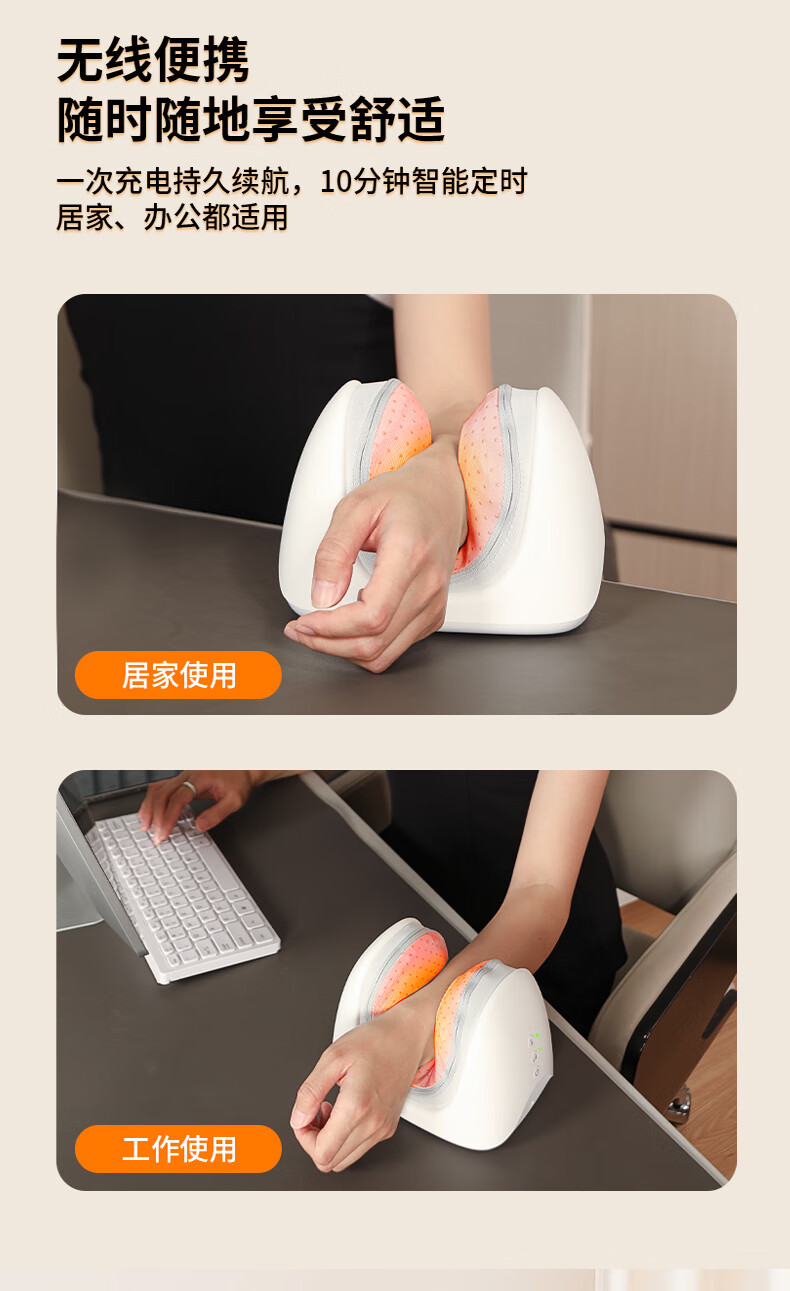 无线便携
随时随地享受舒适

一次充电持久续航，10分钟智能定时
居家、办公都适用

居家使用

工作使用