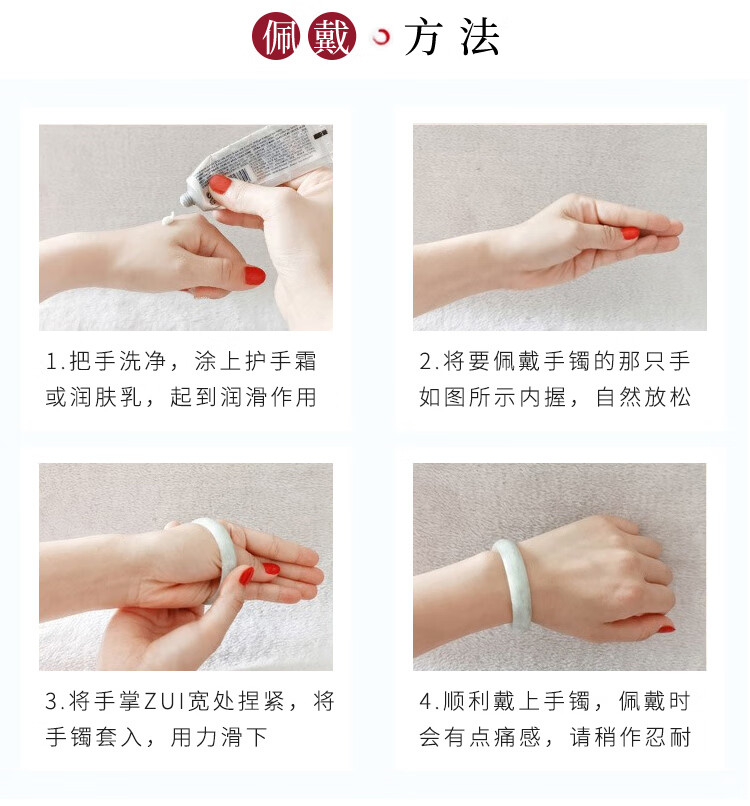 佩戴 方法

1.把手洗净，涂上护手霜或润肤乳，起到润滑作用

2.将要佩戴手镯的那只手如图所示内握，自然放松

3.将手掌ZUI宽处捏紧，将手镯套入，用力滑下

4.顺利戴上手镯，佩戴时会有点痛感，请稍作忍耐