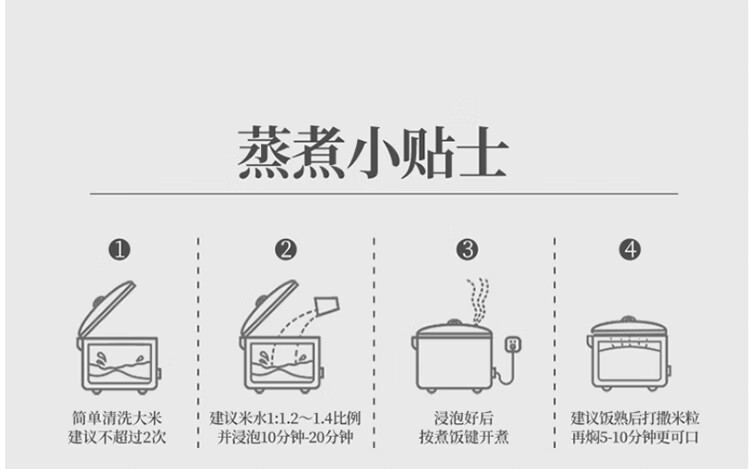 蒸煮小贴士

❶

简单清洗大米
建议不超过2次

❷

建议米水1:1.2～1.4比例
并浸泡10分钟-20分钟

❸

浸泡好后
按煮饭键开煮

❹

建议饭熟后打撒米粒
再焖5-10分钟更可口