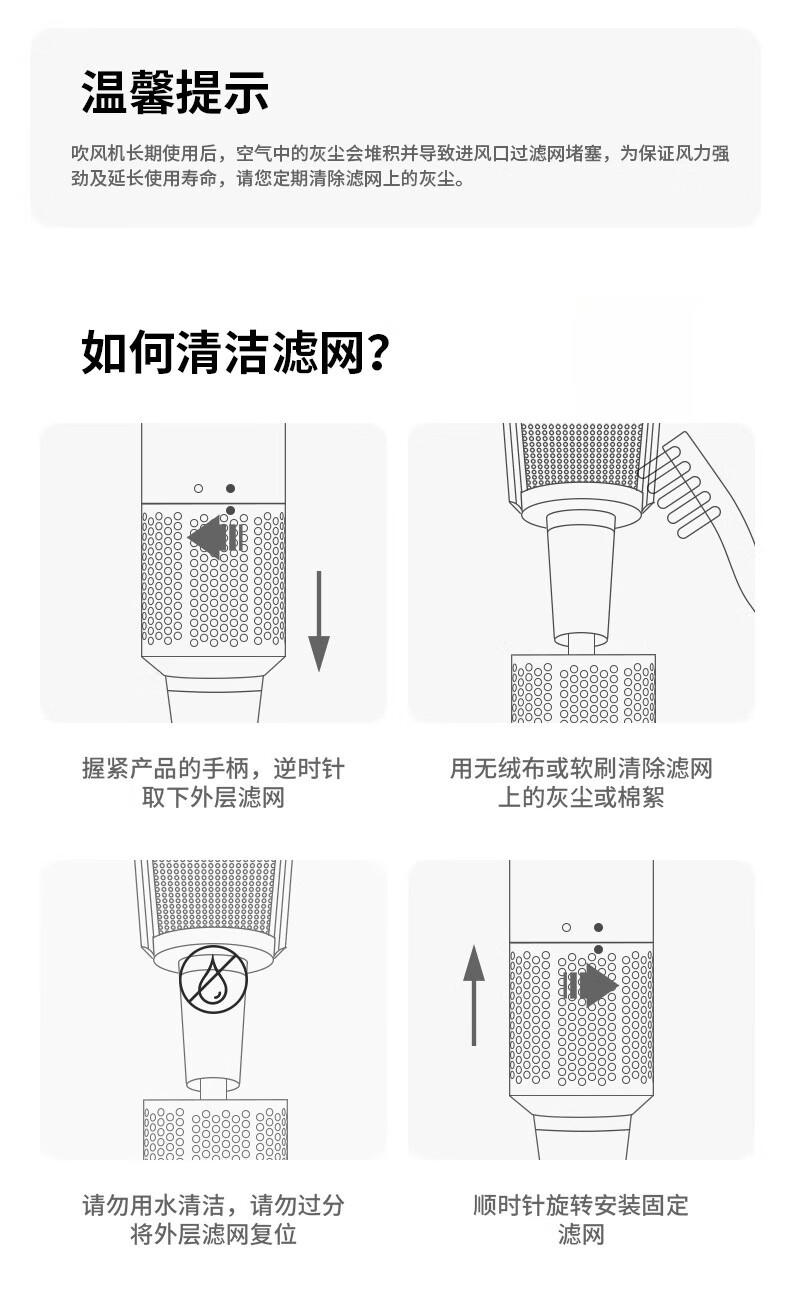 温馨提示

吹风机长期使用后，空气中的灰尘会堆积并导致进风口过滤网堵塞，为保证风力强劲及延长使用寿命，请您定期清除滤网上的灰尘。

如何清洁滤网？

握紧产品的手柄，逆时针取下外层滤网

用无绒布或软刷清除滤网上的灰尘或棉絮

请勿用水清洁，请勿过分将外层滤网复位

顺时针旋转安装固定滤网