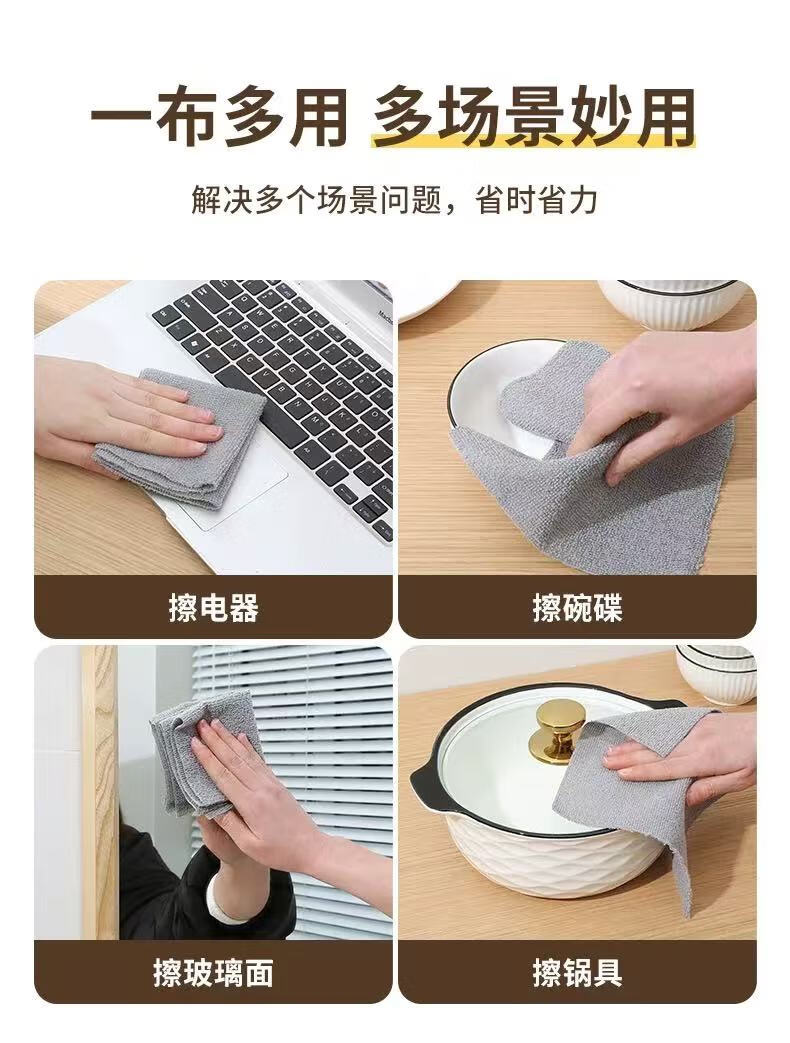 一布多用 多场景妙用

解决多个场景问题，省时省力

擦电器

擦碗碟

擦玻璃面

擦锅具