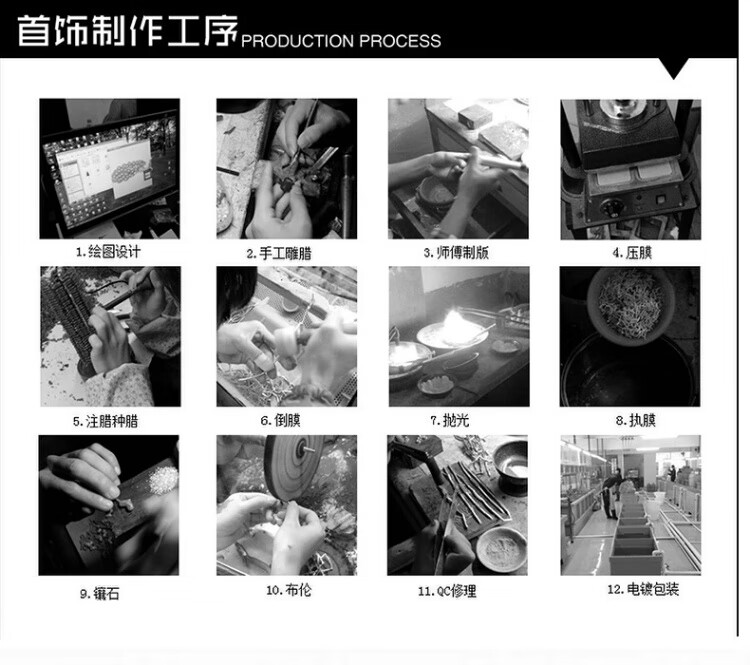 首饰制作工序 PRODUCTION PROCESS

1.绘图设计

2.手工雕腊

3.师傅制版

4.压膜

5.注腊种腊

6.倒膜

7.抛光

8.执膜

9.镶石

10.布伦

11.QC修理

12.电镀包装