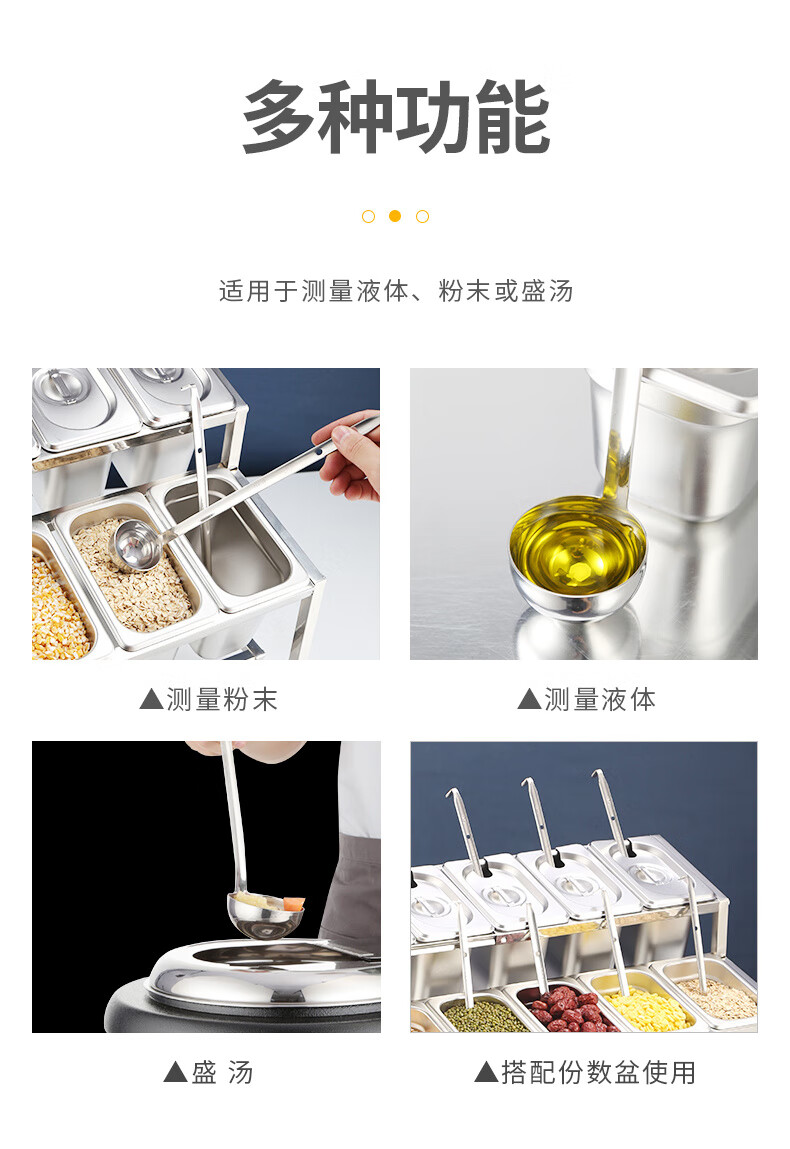 多种功能

适用于测量液体、粉末或盛汤

▲测量粉末

▲测量液体

▲盛 汤

▲搭配份数盆使用