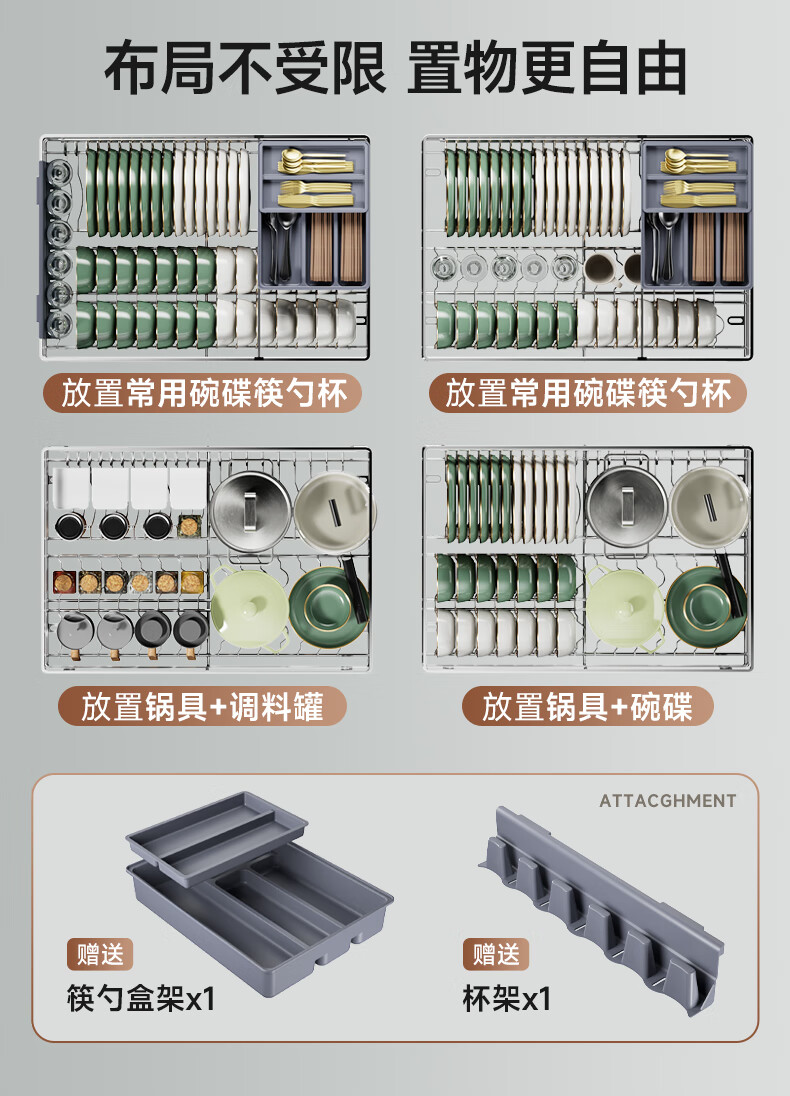 布局不受限 置物更自由

放置常用碗碟筷勺杯

放置常用碗碟筷勺杯

放置锅具+调料罐

放置锅具+碗碟

ATTACGHMENT

赠送

筷勺盒架x1

赠送

杯架x1