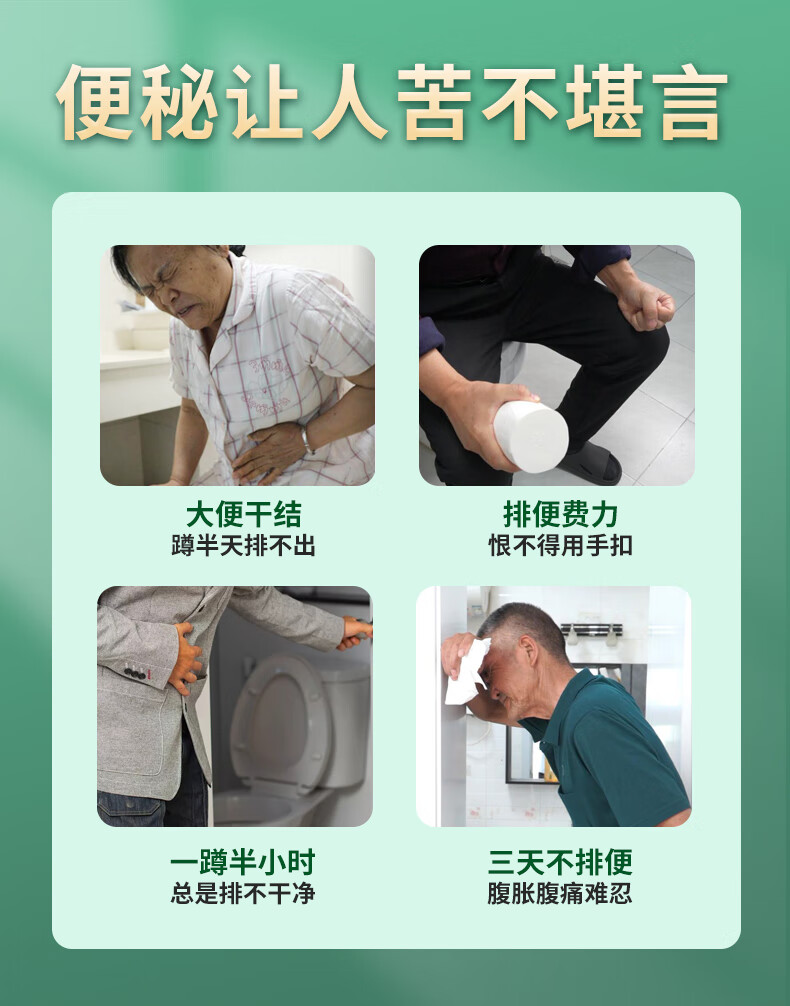 便秘让人苦不堪言

大便干结
蹲半天排不出

排便费力
恨不得用手扣

一蹲半小时
总是排不干净

三天不排便
腹胀腹痛难忍