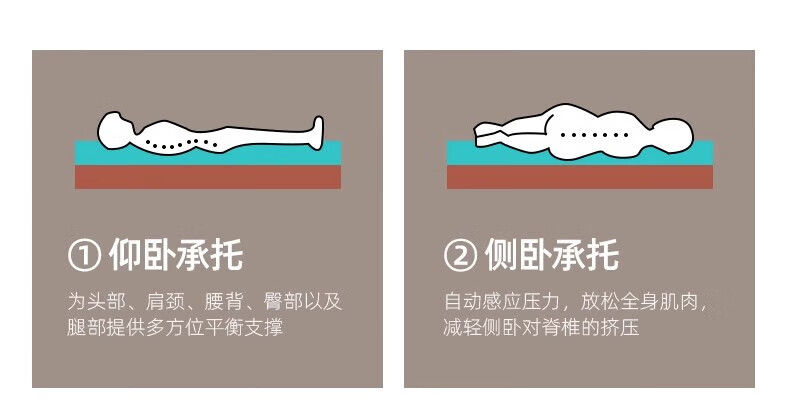 ① 仰卧承托

为头部、肩颈、腰背、臀部以及腿部提供多方位平衡支撑

② 侧卧承托

自动感应压力，放松全身肌肉，减轻侧卧对脊椎的挤压