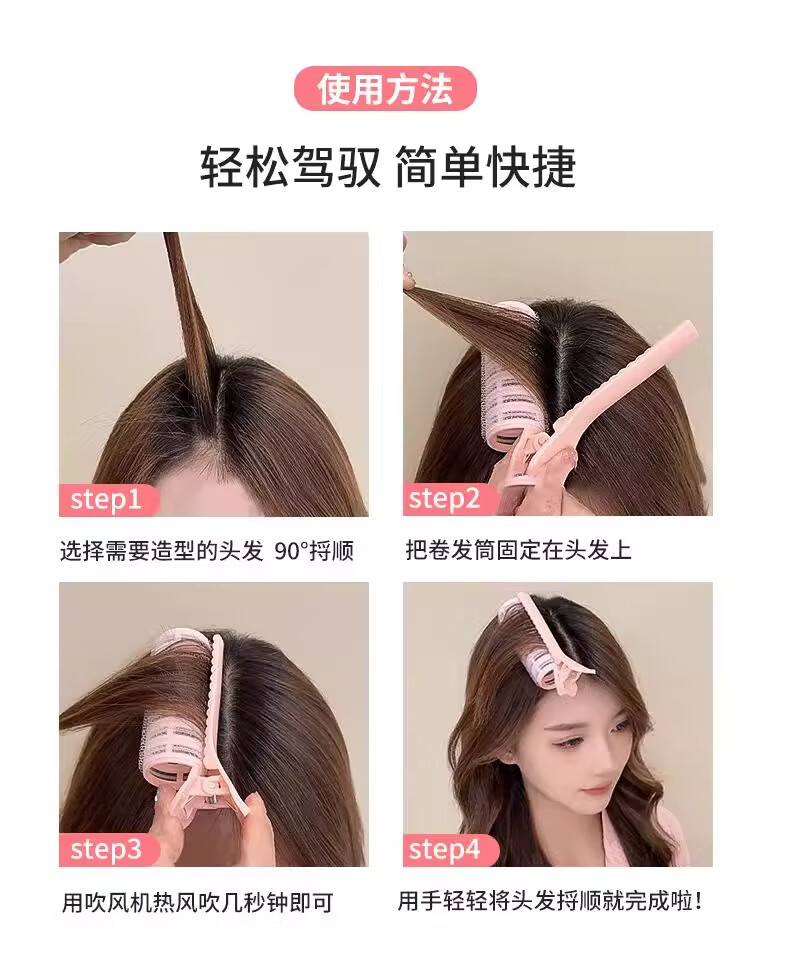 使用方法

轻松驾驭 简单快捷

step1

选择需要造型的头发 90°捋顺

step2

把卷发筒固定在头发上

step3

用吹风机热风吹几秒钟即可

step4

用手轻轻将头发捋顺就完成啦！