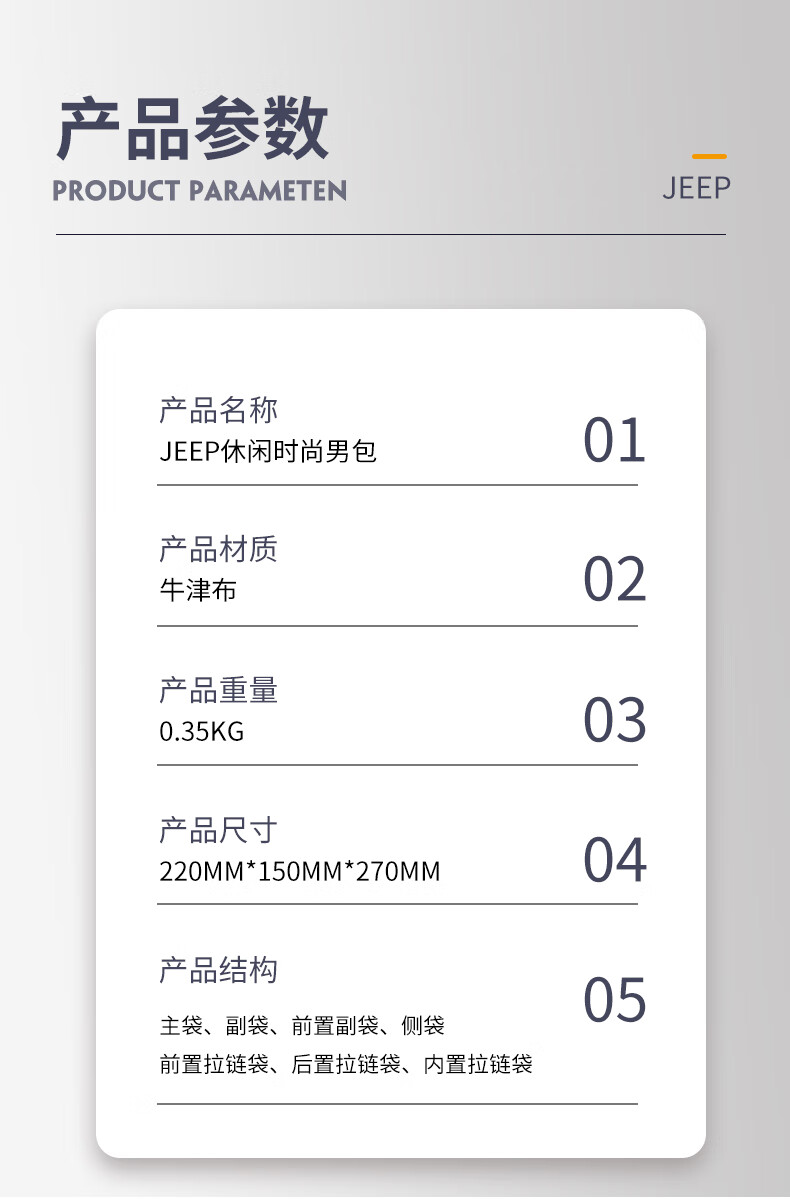 产品参数
PRODUCT PARAMETEN

JEEP

产品名称
JEEP休闲时尚男包
01

产品材质
牛津布
02

产品重量
0.35KG
03

产品尺寸
220MM*150MM*270MM
04

产品结构
主袋、副袋、前置副袋、侧袋
前置拉链袋、后置拉链袋、内置拉链袋
05