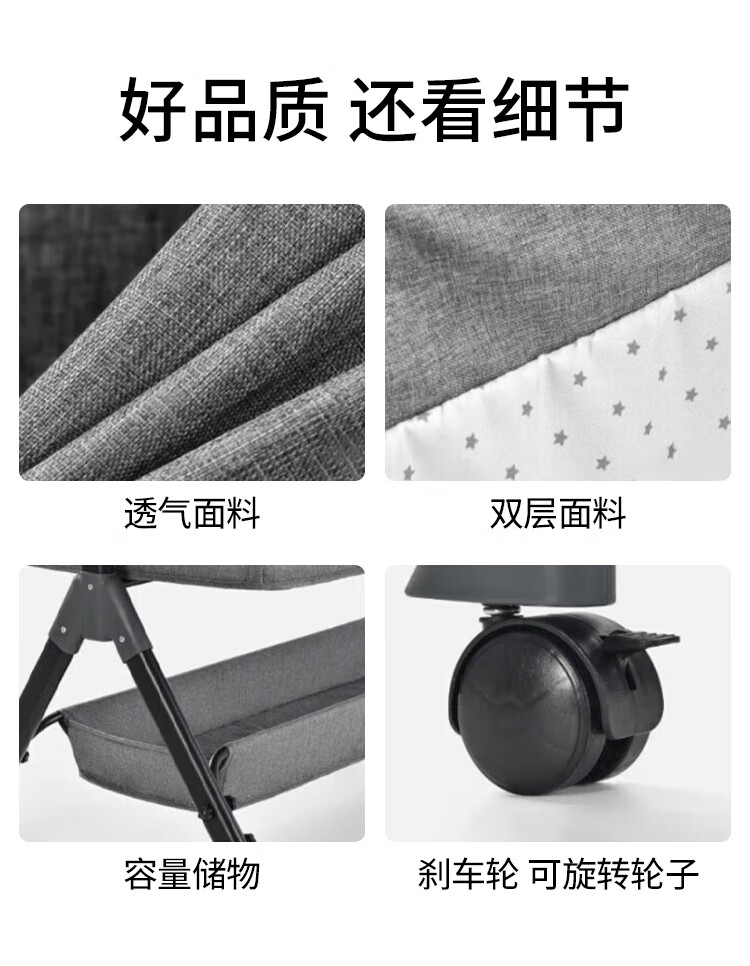 好品质 还看细节

透气面料

双层面料

容量储物

刹车轮 可旋转轮子