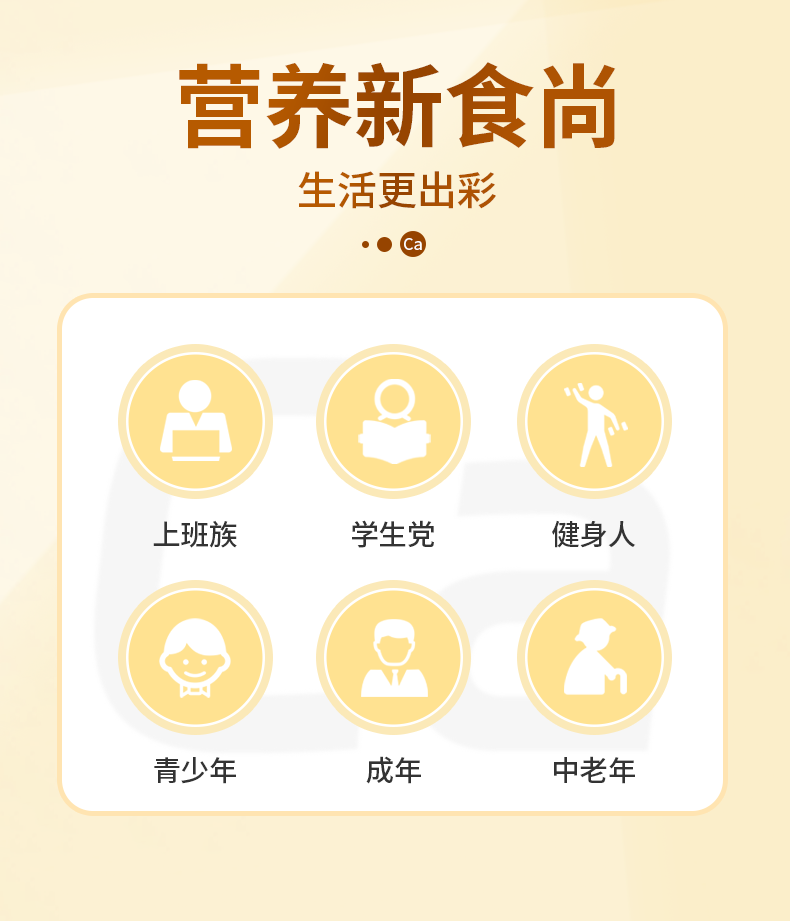 营养新食尚

生活更出彩

Ca

上班族

学生党

健身人

青少年

成年

中老年