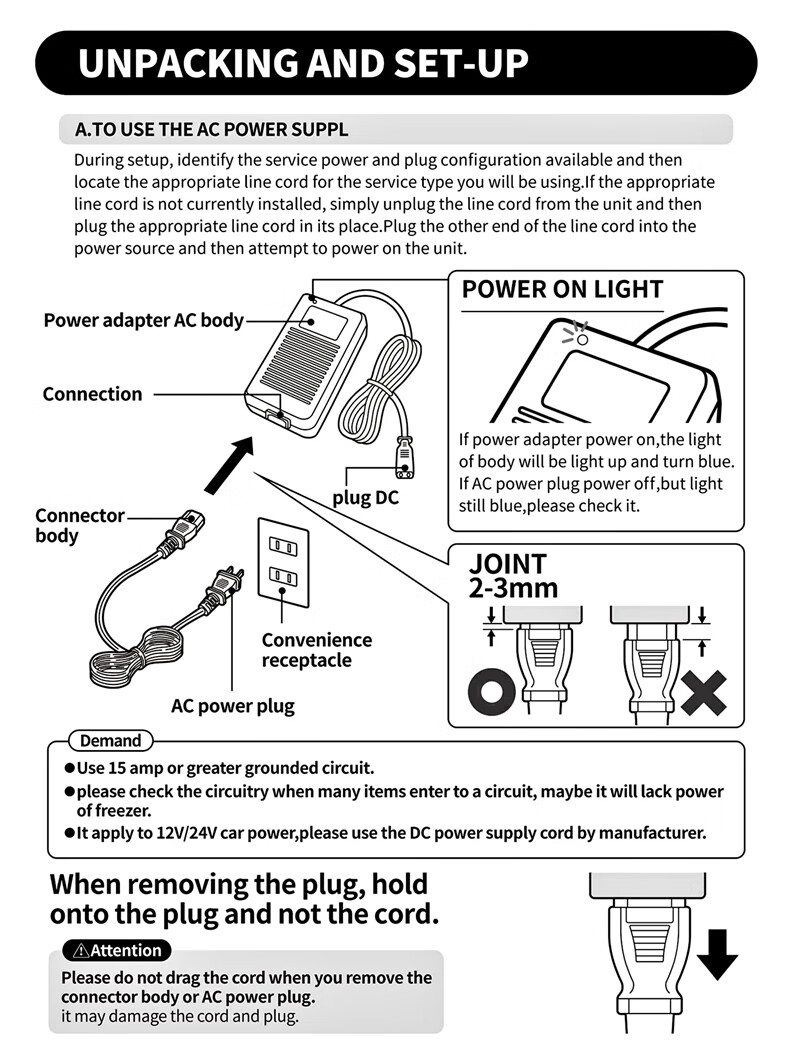 UNPACKING AND SET-UP

A.TO USE THE AC POWER SUPPL

During setup, identify the service power and plug configuration available and then locate the appropriate line cord for the service type you will be using.If the appropriate line cord is not currently installed, simply unplug the line cord from the unit and then plug the appropriate line cord in its place.Plug the other end of the line cord into the power source and then attempt to power on the unit.

Power adapter AC body

Connection

plug DC

Connector body

Convenience receptacle

AC power plug

POWER ON LIGHT

If power adapter power on,the light of body will be light up and turn blue. If AC power plug power off,but light still blue,please check it.

JOINT 2-3mm

Demand

●Use 15 amp or greater grounded circuit.
●please check the circuitry when many items enter to a circuit, maybe it will lack power of freezer.
●It apply to 12V/24V car power,please use the DC power supply cord by manufacturer.

When removing the plug, hold onto the plug and not the cord.

⚠Attention

Please do not drag the cord when you remove the connector body or AC power plug.
it may damage the cord and plug.