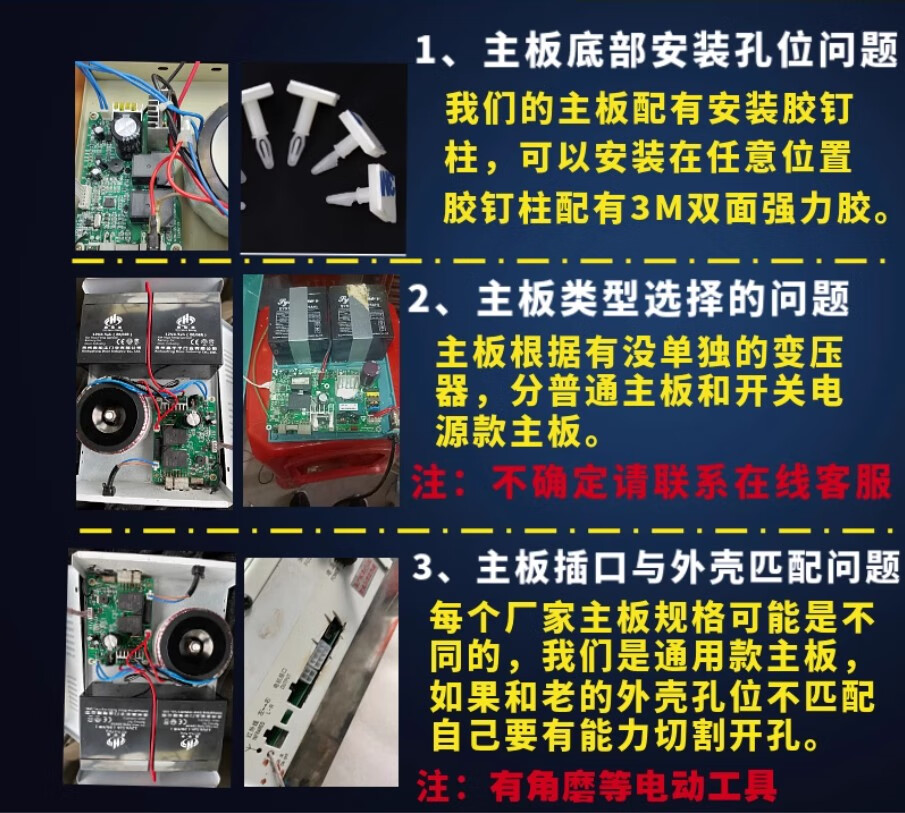 1、主板底部安装孔位问题

我们的主板配有安装胶钉柱，可以安装在任意位置胶钉柱配有3M双面强力胶。

2、主板类型选择的问题

主板根据有没单独的变压器，分普通主板和开关电源款主板。

注：不确定请联系在线客服

3、主板插口与外壳匹配问题

每个厂家主板规格可能是不同的，我们是通用款主板，如果和老的外壳孔位不匹配自己要有能力切割开孔。

注：有角磨等电动工具