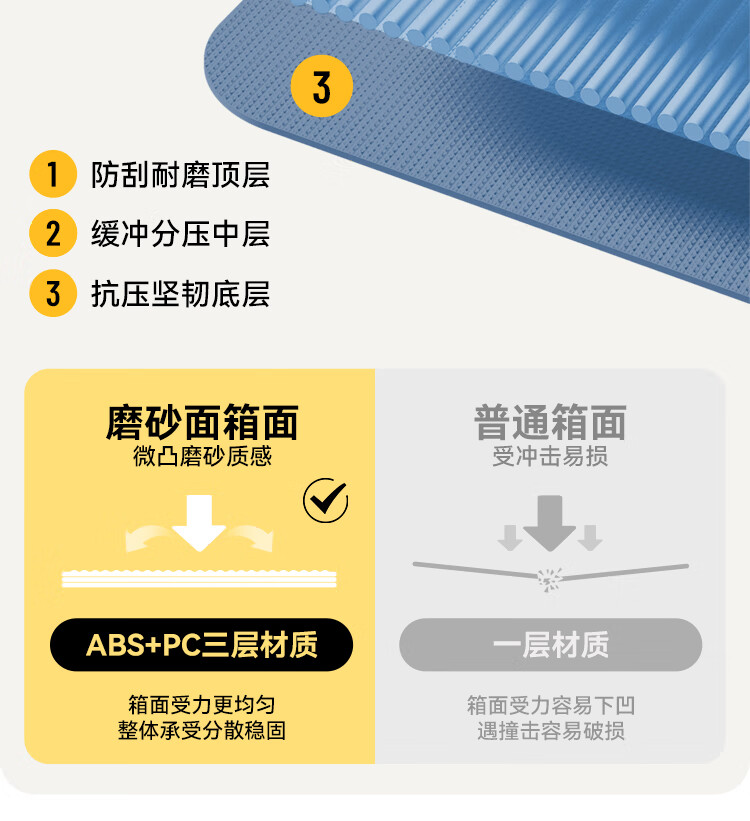 3

1 防刮耐磨顶层
2 缓冲分压中层
3 抗压坚韧底层

磨砂面箱面
微凸磨砂质感

ABS+PC三层材质

箱面受力更均匀
整体承受分散稳固

普通箱面
受冲击易损

一层材质

箱面受力容易下凹
遇撞击容易破损