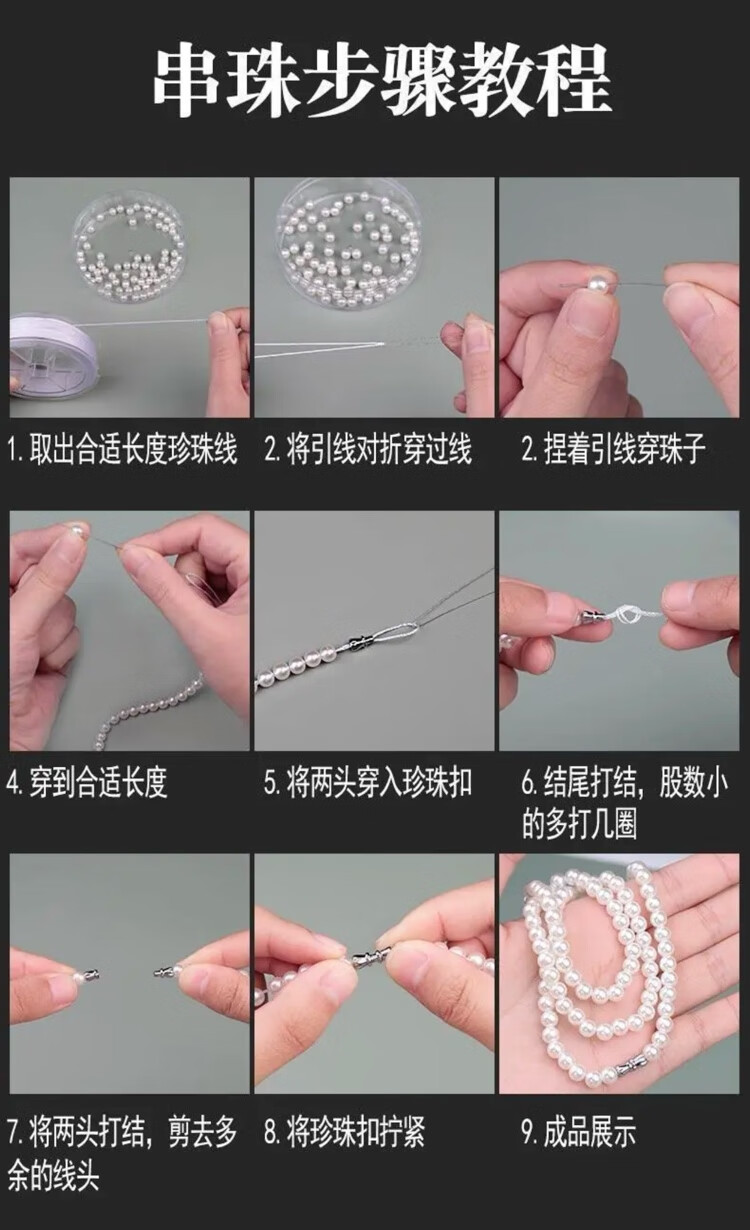 串珠步骤教程

1. 取出合适长度珍珠线

2. 将引线对折穿过线

2. 捏着引线穿珠子

4. 穿到合适长度

5. 将两头穿入珍珠扣

6. 结尾打结，股数小的多打几圈

7. 将两头打结，剪去多余的线头

8. 将珍珠扣拧紧

9. 成品展示