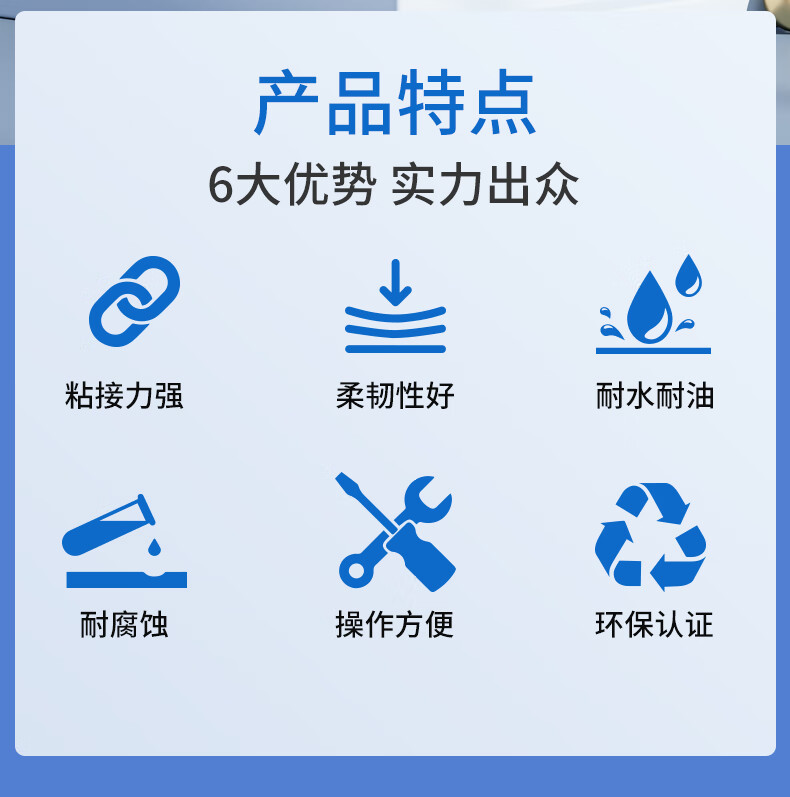 产品特点

6大优势 实力出众

粘接力强

柔韧性好

耐水耐油

耐腐蚀

操作方便

环保认证