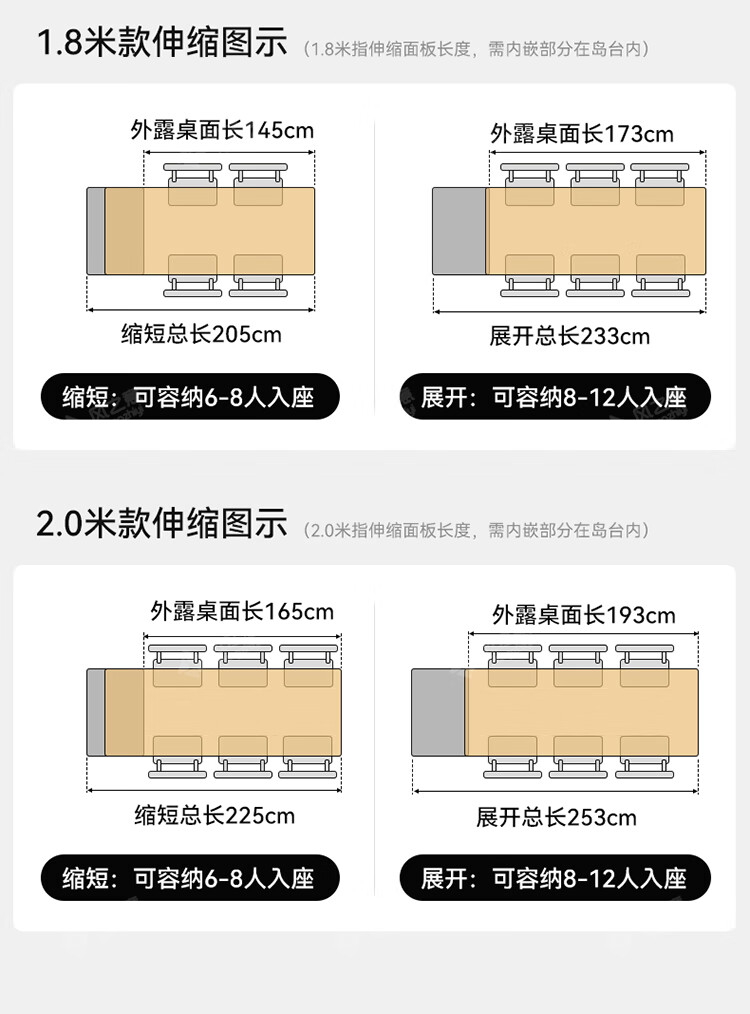 1.8米款伸缩图示 （1.8米指伸缩面板长度，需内嵌部分在岛台内）

外露桌面长145cm

缩短总长205cm

缩短：可容纳6-8人入座

外露桌面长173cm

展开总长233cm

展开：可容纳8-12人入座

2.0米款伸缩图示 （2.0米指伸缩面板长度，需内嵌部分在岛台内）

外露桌面长165cm

缩短总长225cm

缩短：可容纳6-8人入座

外露桌面长193cm

展开总长253cm

展开：可容纳8-12人入座