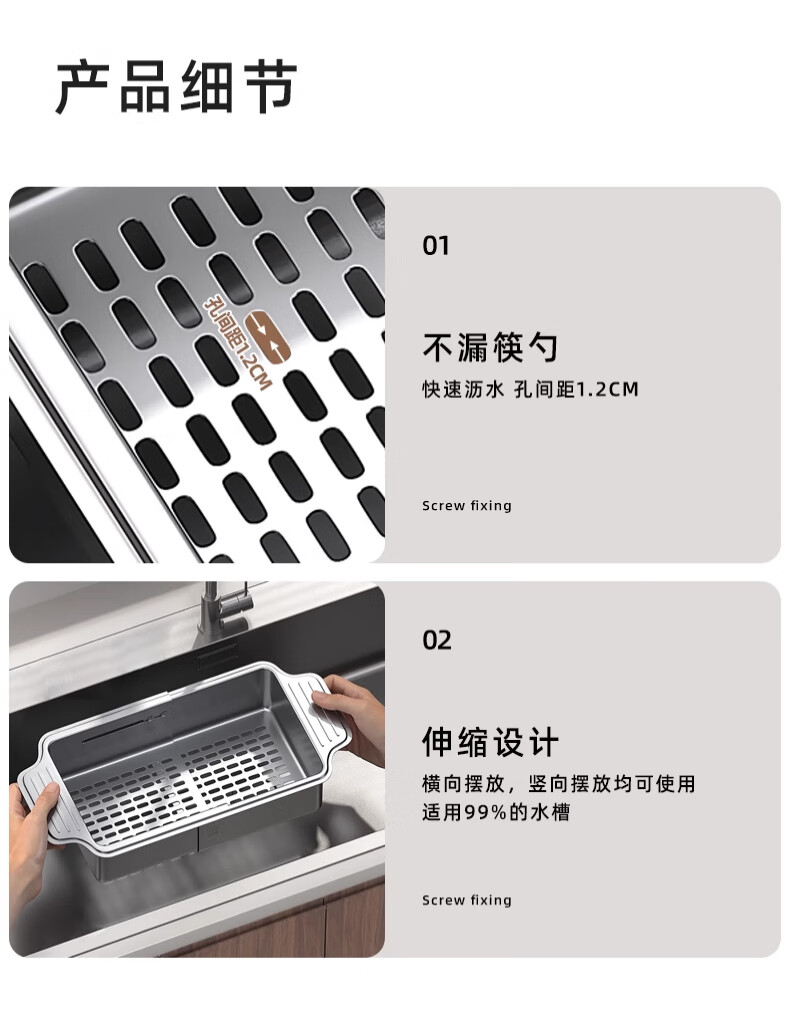 产品细节

孔间距1.2CM

01

不漏筷勺

快速沥水 孔间距1.2CM

Screw fixing

02

伸缩设计

横向摆放，竖向摆放均可使用
适用99%的水槽

Screw fixing