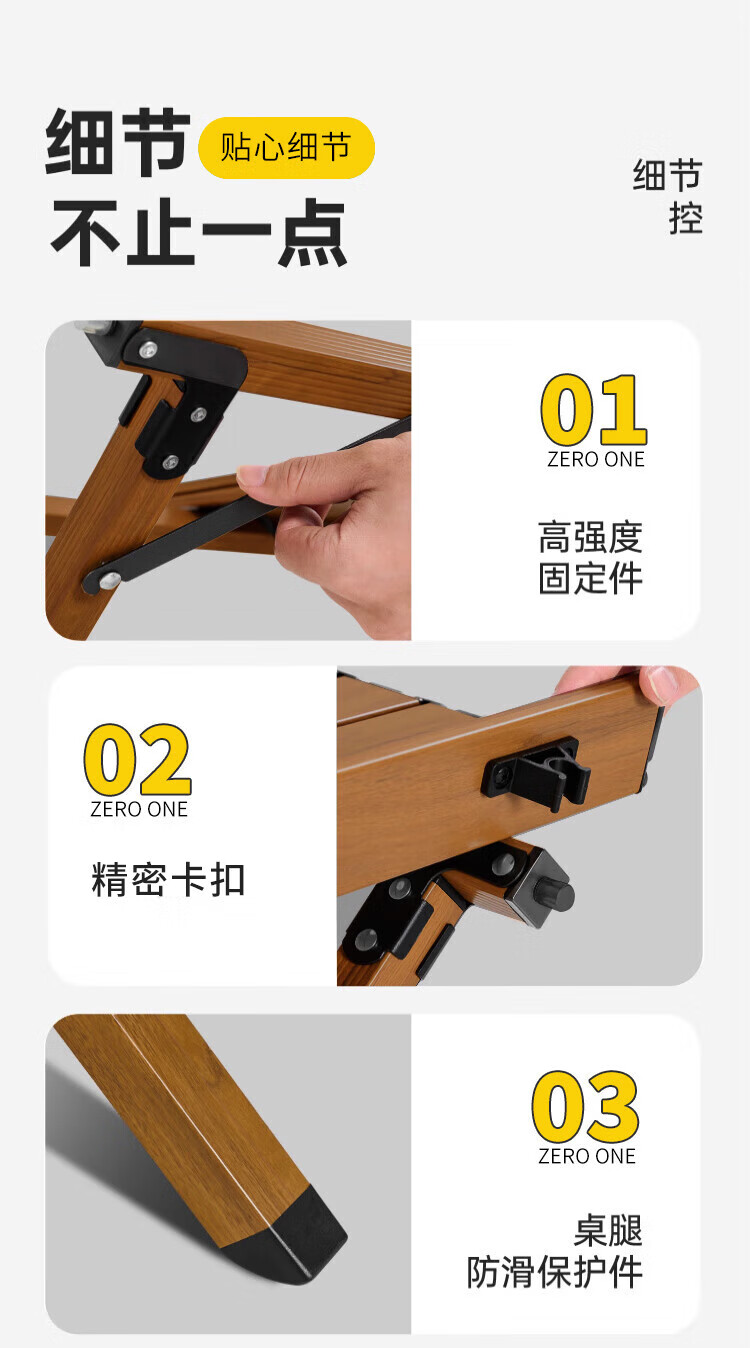 细节 贴心细节
不止一点

细节
控

01
ZERO ONE
高强度
固定件

02
ZERO ONE
精密卡扣

03
ZERO ONE
桌腿
防滑保护件