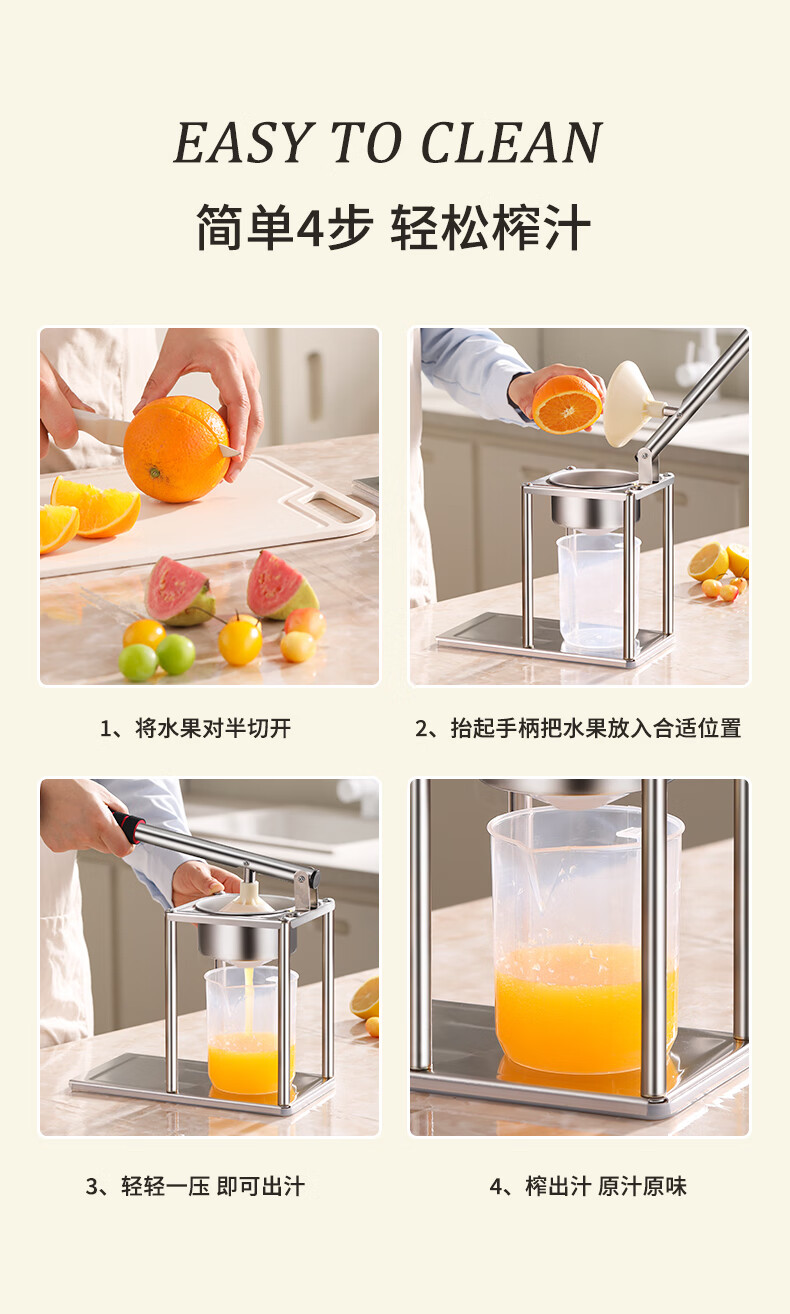 EASY TO CLEAN
简单4步 轻松榨汁

1、将水果对半切开

2、抬起手柄把水果放入合适位置

3、轻轻一压 即可出汁

4、榨出汁 原汁原味