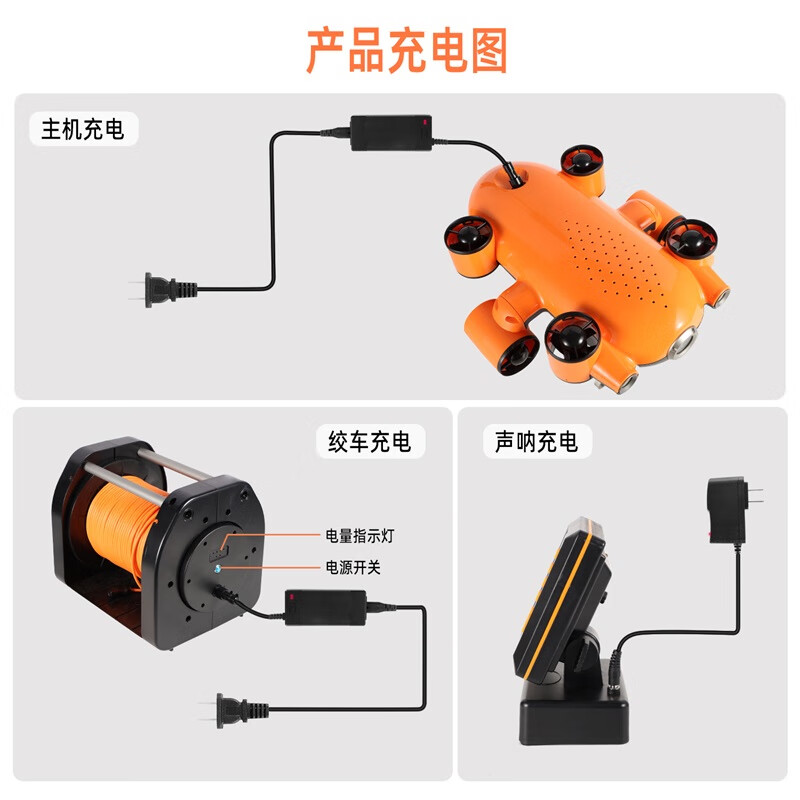 产品充电图

主机充电

绞车充电

电量指示灯

电源开关

声呐充电