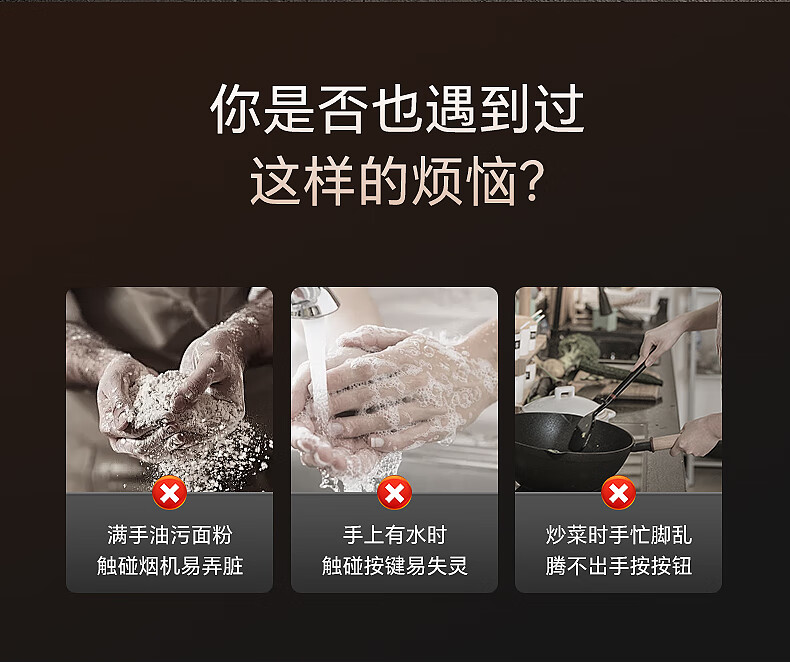 你是否也遇到过
这样的烦恼?

满手油污面粉
触碰烟机易弄脏

手上有水时
触碰按键易失灵

炒菜时手忙脚乱
腾不出手按按钮