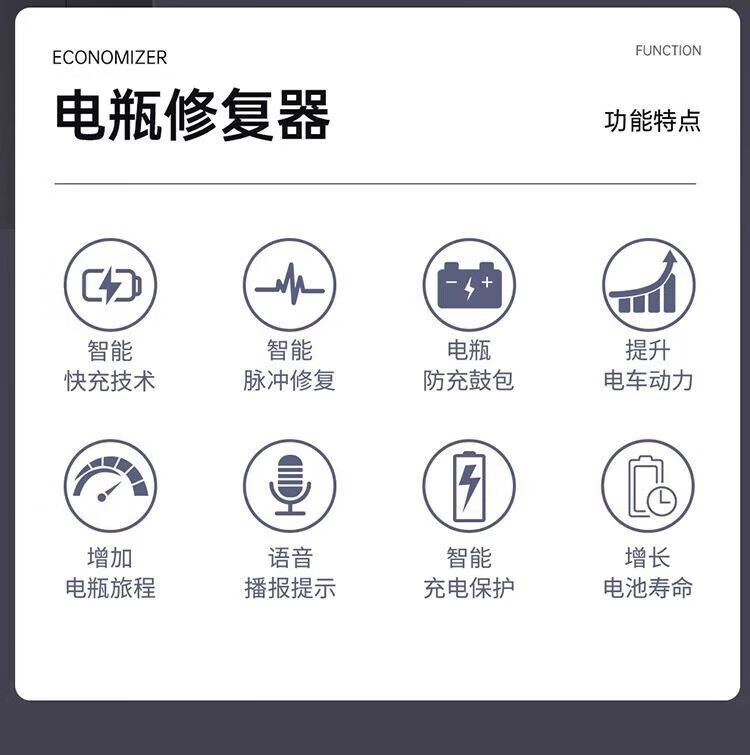 ECONOMIZER

FUNCTION

电瓶修复器

功能特点

智能
快充技术

智能
脉冲修复

电瓶
防充鼓包

提升
电车动力

增加
电瓶旅程

语音
播报提示

智能
充电保护

增长
电池寿命