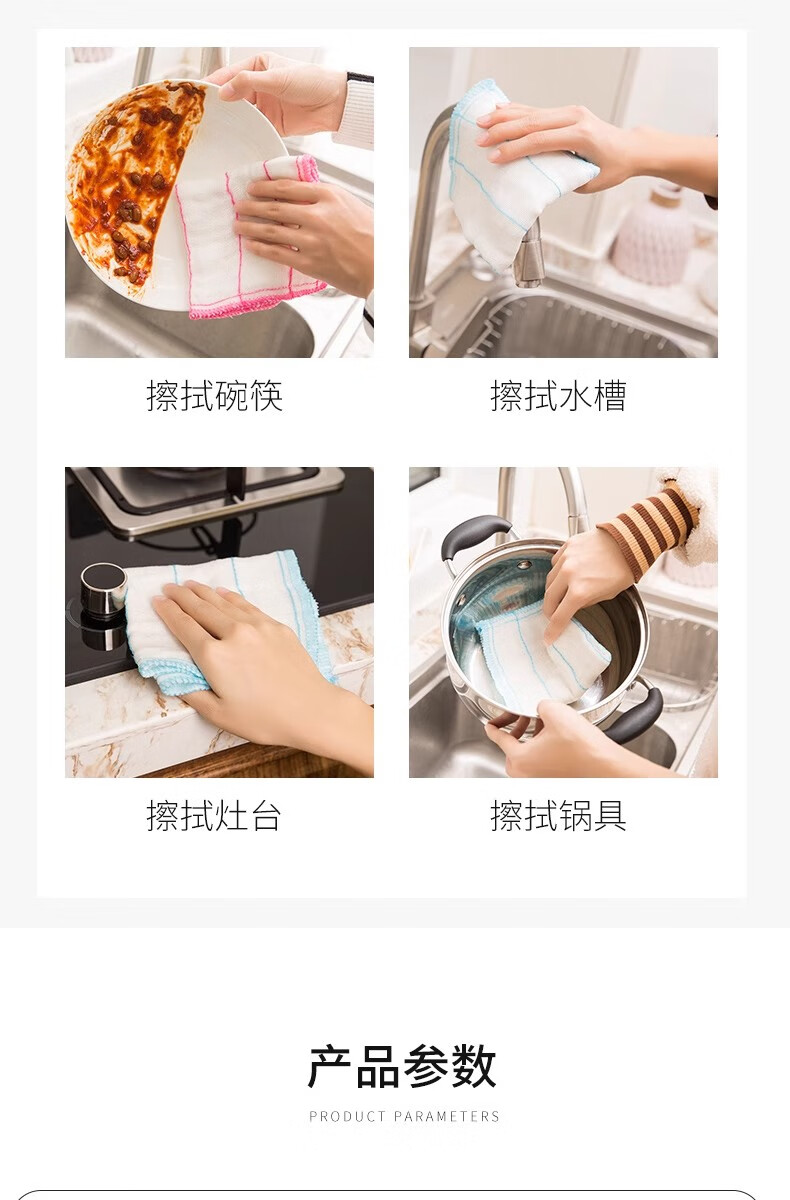 擦拭碗筷

擦拭水槽

擦拭灶台

擦拭锅具

产品参数

PRODUCT PARAMETERS